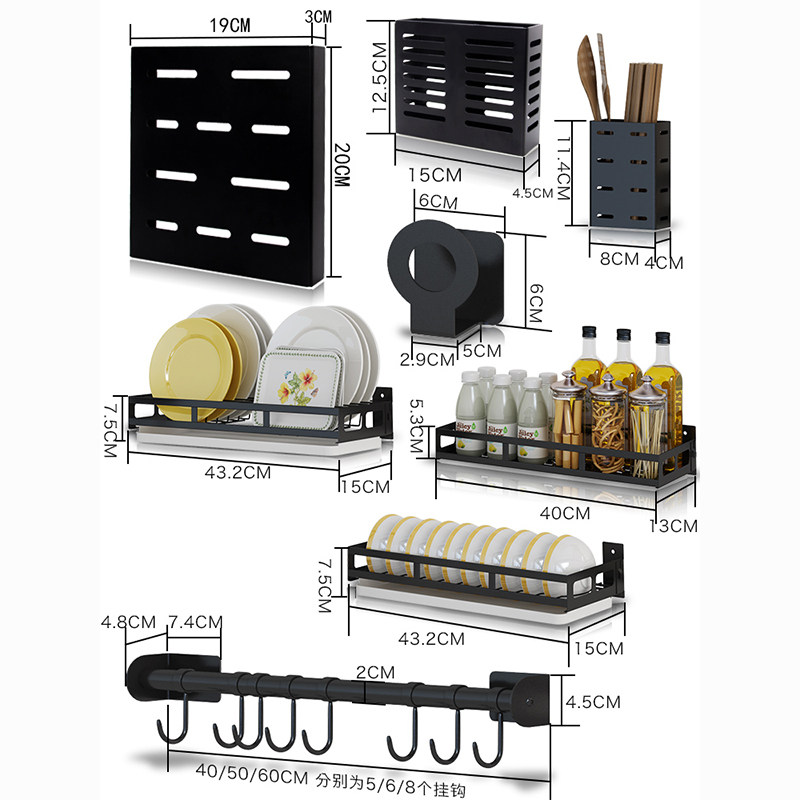 19CM
3CM
20CM
12.5CM
15CM
4.5CM
11.4CM
8CM
4CM
6CM
6CM
2.9CM
5CM
7.5CM
43.2CM
15CM
5.3CM
40CM
13CM
7.5CM
43.2CM
15CM
4.8CM
7.4CM
2CM
4.5CM
40/50/60CM 分别为5/6/8个挂钩