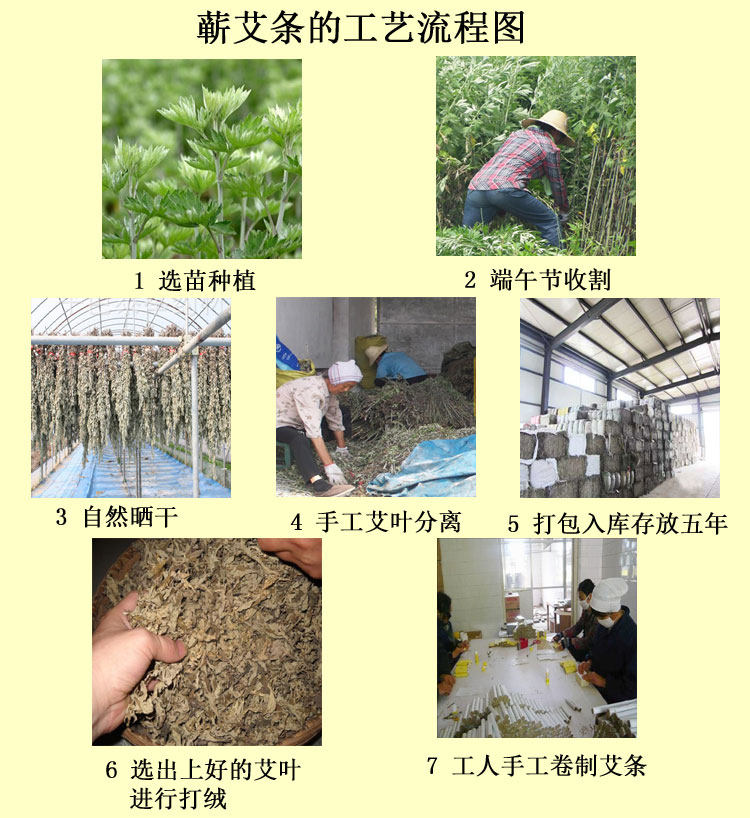 蕲艾条的工艺流程图

1 选苗种植

2 端午节收割

3 自然晒干

4 手工艾叶分离

5 打包入库存放五年

6 选出上好的艾叶进行打绒

7 工人手工卷制艾条