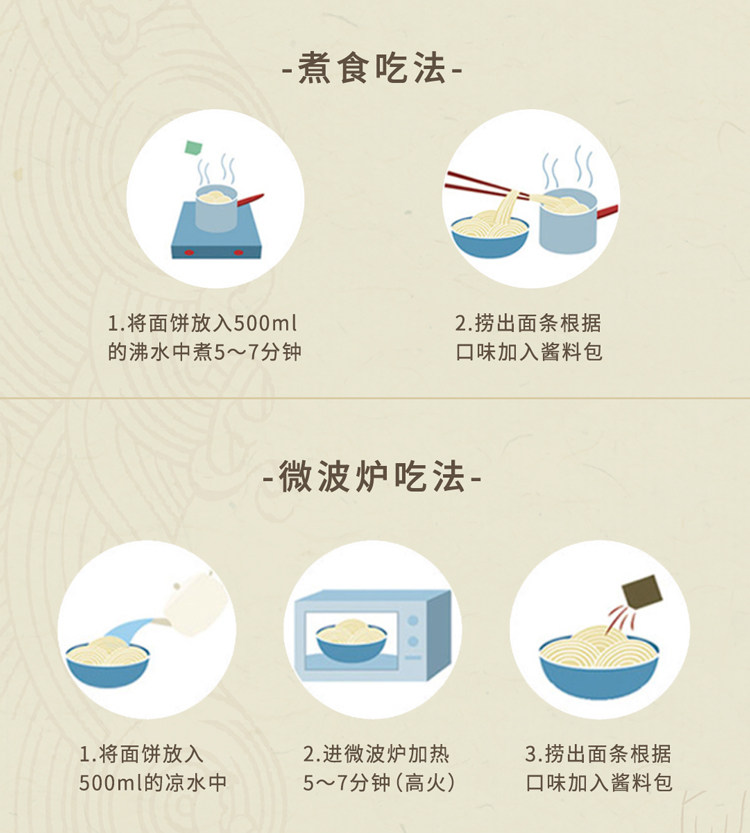 -煮食吃法-

1.将面饼放入500ml的沸水中煮5～7分钟

2.捞出面条根据口味加入酱料包

-微波炉吃法-

1.将面饼放入500ml的凉水中

2.进微波炉加热5～7分钟（高火）

3.捞出面条根据口味加入酱料包