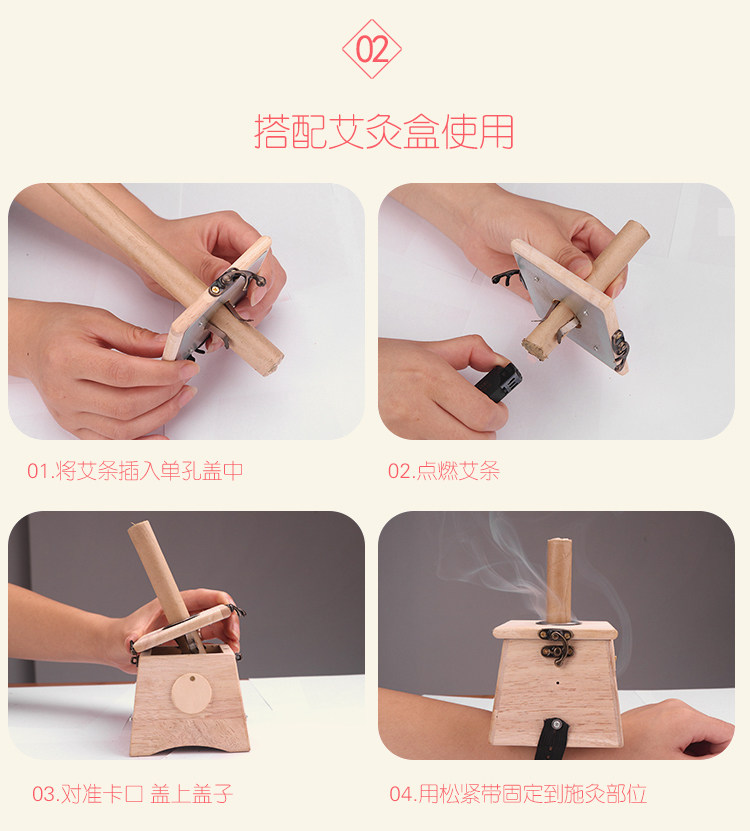 02

搭配艾灸盒使用

01.将艾条插入单孔盖中

02.点燃艾条

03.对准卡口 盖上盖子

04.用松紧带固定到施灸部位