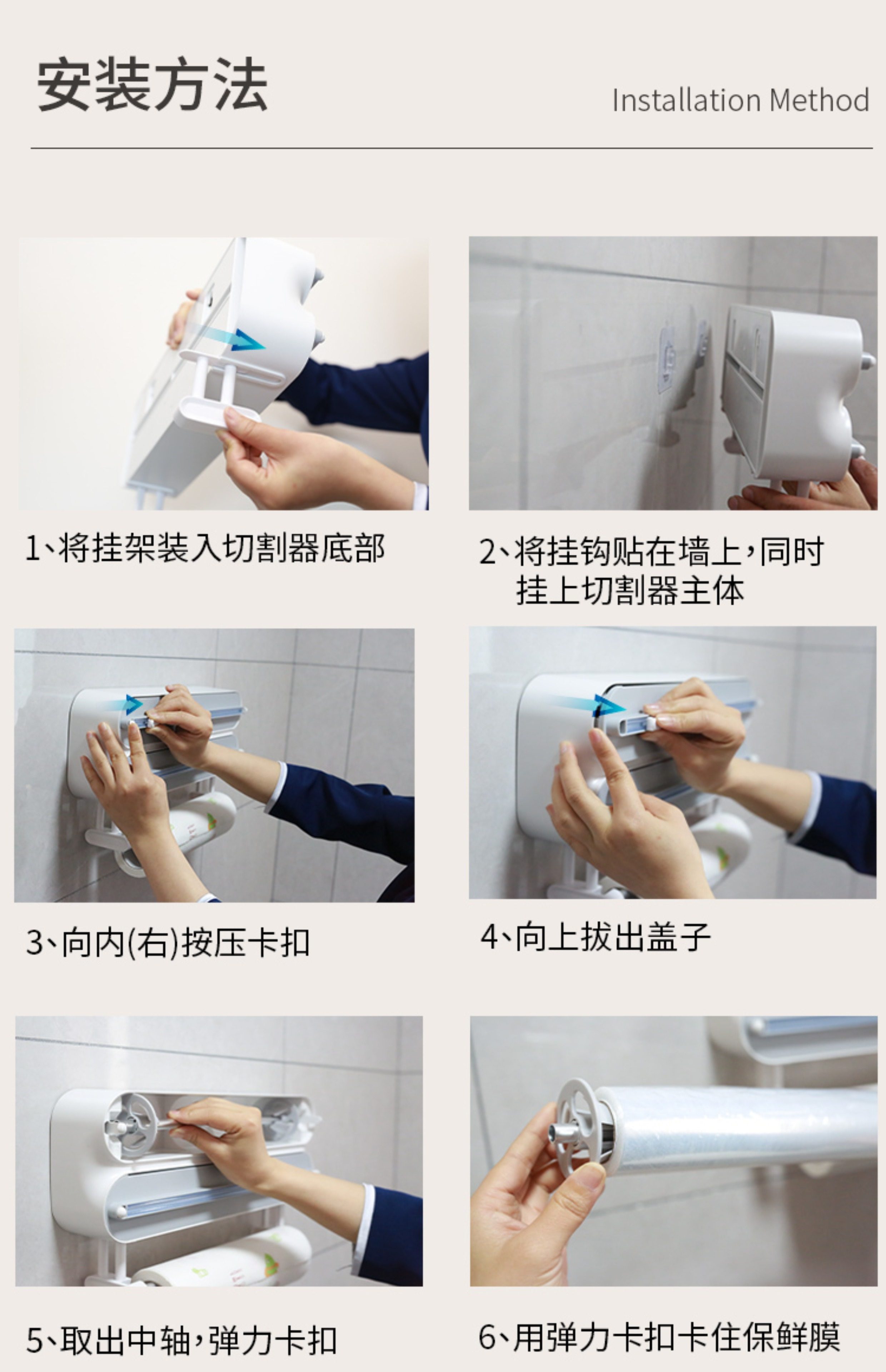 安装方法

Installation Method

1、将挂架装入切割器底部

2、将挂钩贴在墙上，同时挂上切割器主体

3、向内(右)按压卡扣

4、向上拔出盖子

5、取出中轴，弹力卡扣

6、用弹力卡扣卡住保鲜膜