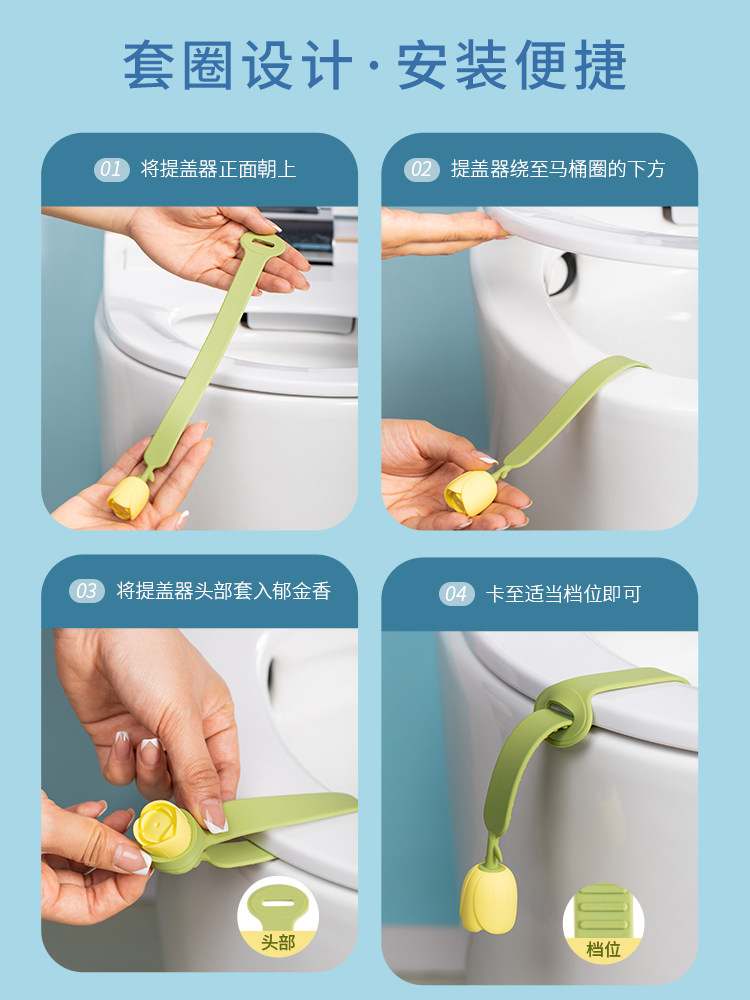 套圈设计·安装便捷

01 将提盖器正面朝上

02 提盖器绕至马桶圈的下方

03 将提盖器头部套入郁金香

头部

04 卡至适当档位即可

档位