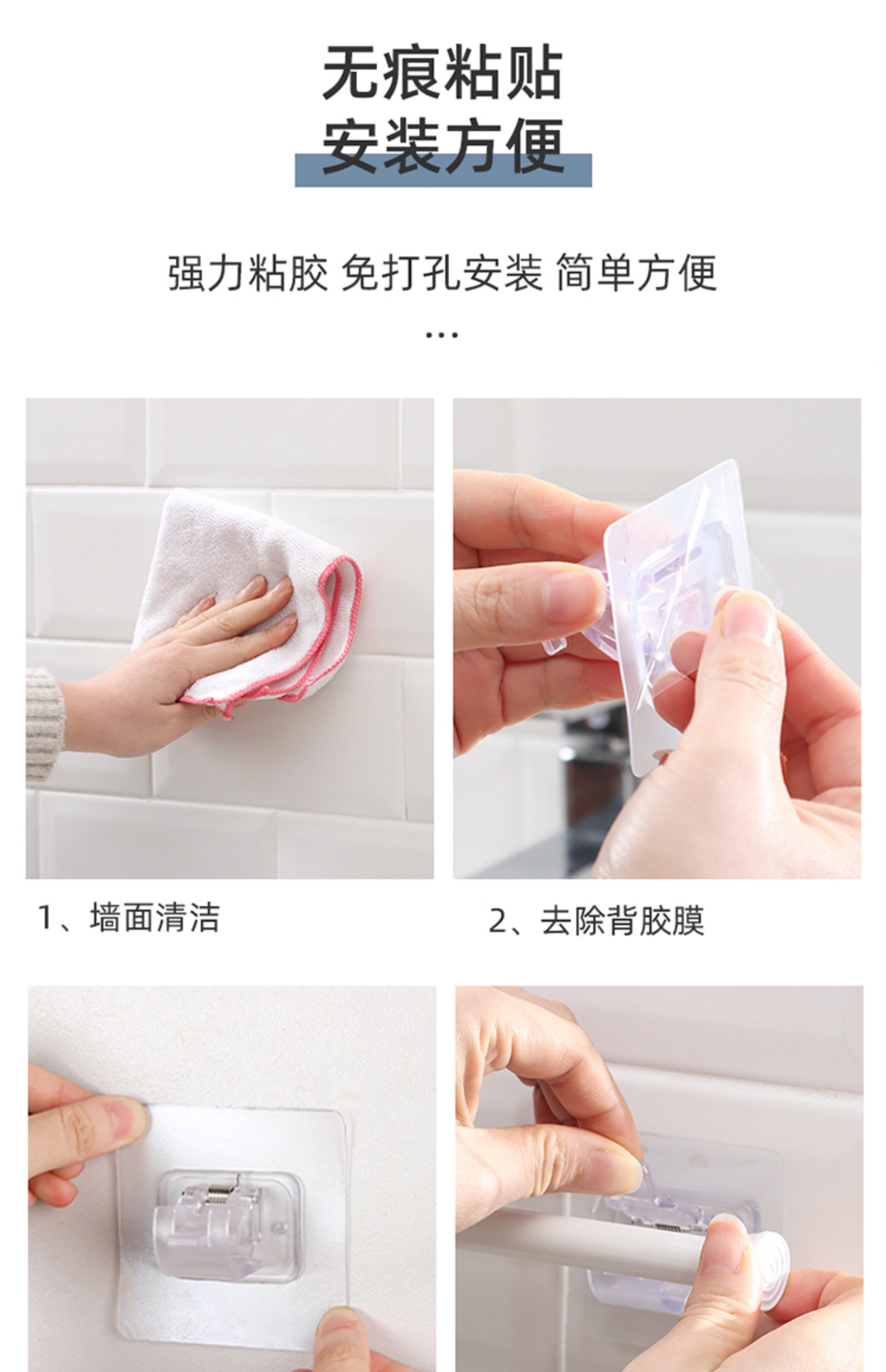 无痕粘贴
安装方便

强力粘胶 免打孔安装 简单方便
...

1、墙面清洁

2、去除背胶膜