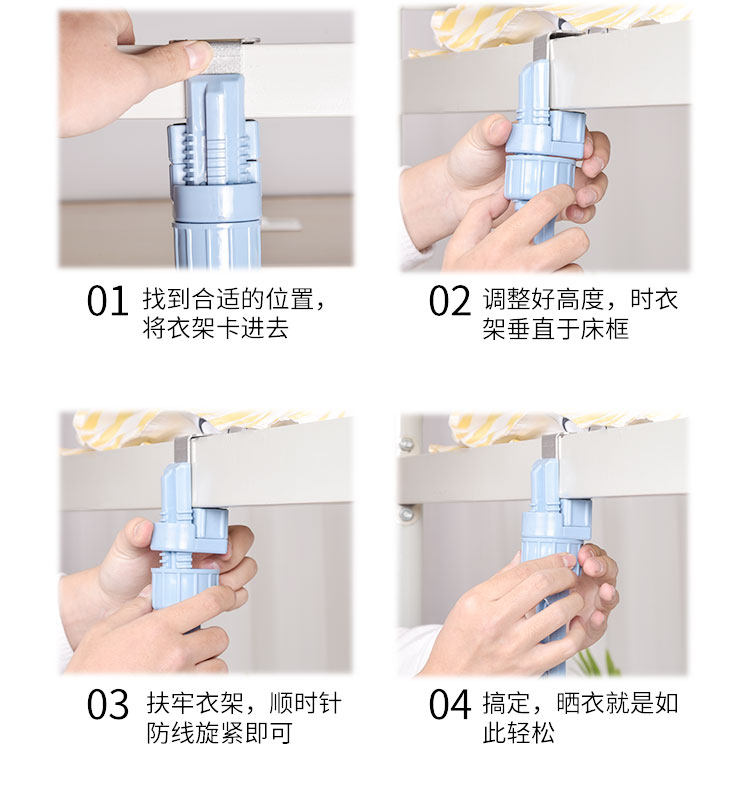 01 找到合适的位置，将衣架卡进去

02 调整好高度，时衣架垂直于床框

03 扶牢衣架，顺时针防线旋紧即可

04 搞定，晒衣就是如此轻松