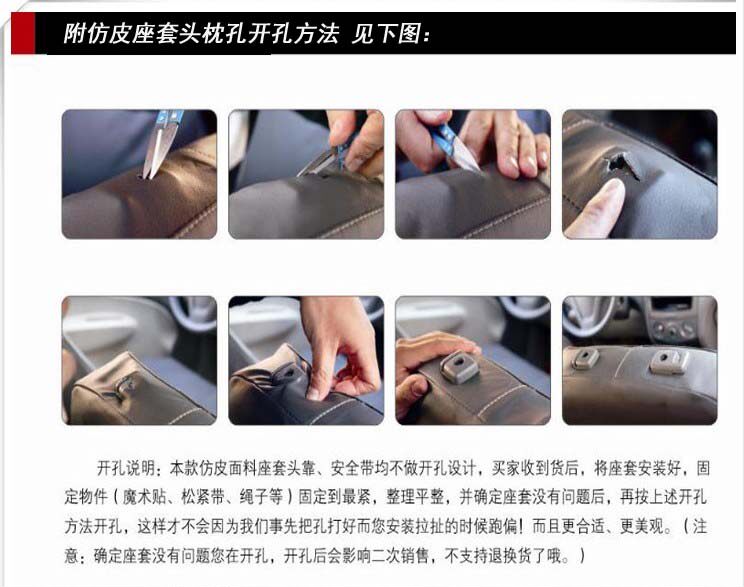 附仿皮座套头枕孔开孔方法 见下图：

开孔说明：本款仿皮面料座套头靠、安全带均不做开孔设计，买家收到货后，将座套安装好，固定物件（魔术贴、松紧带、绳子等）固定到最紧，整理平整，并确定座套没有问题后，再按上述开孔方法开孔，这样才不会因为我们事先把孔打好而您安装拉扯的时候跑偏！而且更合适、更美观。（注意：确定座套没有问题您在开孔，开孔后会影响二次销售，不支持退换货了哦。）