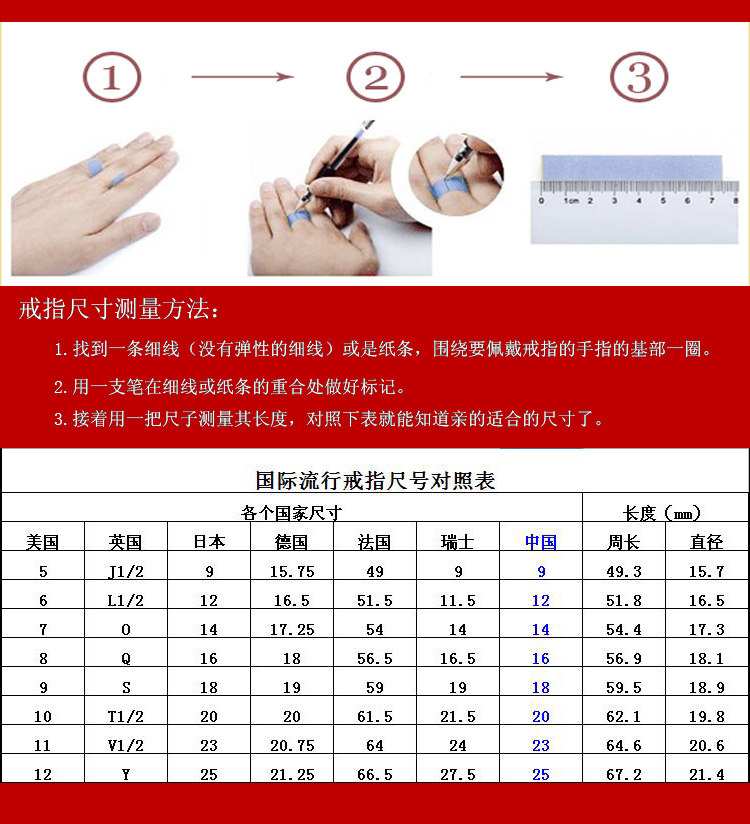 ①
②
③

0 1cm 2 3 4 5 6 7 8

戒指尺寸测量方法：

1. 找到一条细线（没有弹性的细线）或是纸条，围绕要佩戴戒指的手指的基部一圈。

2. 用一支笔在细线或纸条的重合处做好标记。

3. 接着用一把尺子测量其长度，对照下表就能知道亲的适合的尺寸了。

国际流行戒指尺号对照表

| 各个国家尺寸 | | | | | | | 长度（mm） | |
|---|---|---|---|---|---|---|---|---|
| 美国 | 英国 | 日本 | 德国 | 法国 | 瑞士 | 中国 | 周长 | 直径 |
| 5 | J1/2 | 9 | 15.75 | 49 | 9 | 9 | 49.3 | 15.7 |
| 6 | L1/2 | 12 | 16.5 | 51.5 | 11.5 | 12 | 51.8 | 16.5 |
| 7 | O | 14 | 17.25 | 54 | 14 | 14 | 54.4 | 17.3 |
| 8 | Q | 16 | 18 | 56.5 | 16.5 | 16 | 56.9 | 18.1 |
| 9 | S | 18 | 19 | 59 | 19 | 18 | 59.5 | 18.9 |
| 10 | T1/2 | 20 | 20 | 61.5 | 21.5 | 20 | 62.1 | 19.8 |
| 11 | V1/2 | 23 | 20.75 | 64 | 24 | 23 | 64.6 | 20.6 |
| 12 | Y | 25 | 21.25 | 66.5 | 27.5 | 25 | 67.2 | 21.4 |