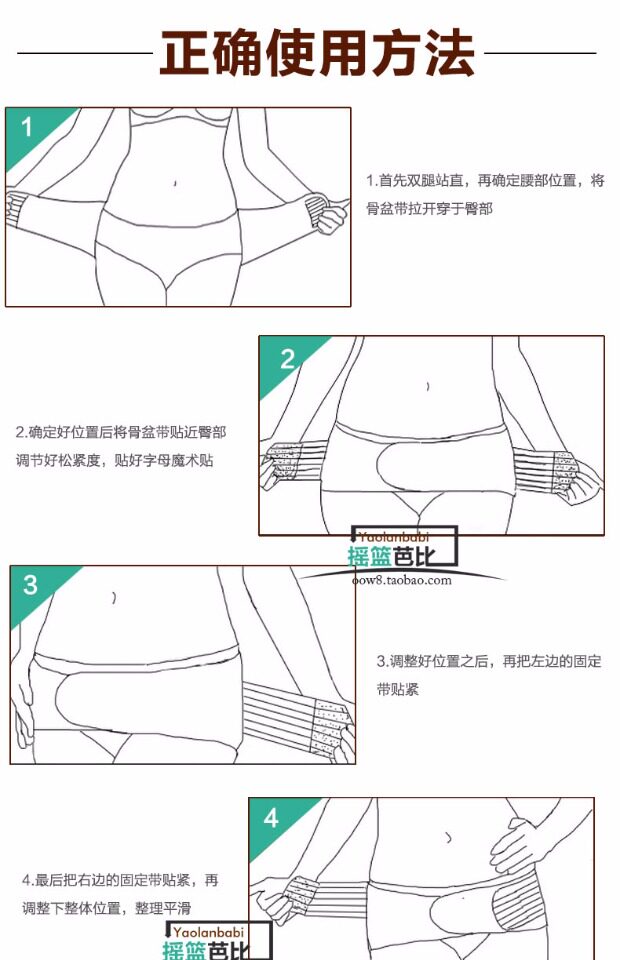 正确使用方法

1

1.首先双腿站直，再确定腰部位置，将骨盆带拉开穿于臀部

2

2.确定好位置后将骨盆带贴近臀部调节好松紧度，贴好字母魔术贴

Yaolanbabi
摇篮芭比
oow8.taobao.com

3

3.调整好位置之后，再把左边的固定带贴紧

4

4.最后把右边的固定带贴紧，再调整下整体位置，整理平滑

Yaolanbabi
摇篮芭比