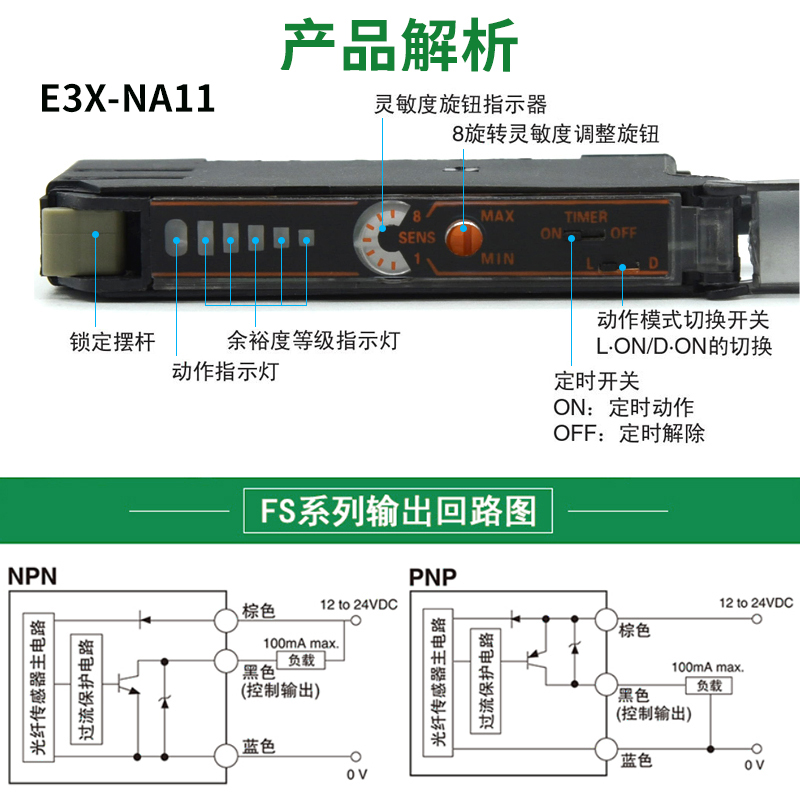 产品解析

E3X-NA11

灵敏度旋钮指示器

8旋转灵敏度调整旋钮

8 SENS 1 MAX MIN

TIMER ON OFF

L D

锁定摆杆

余裕度等级指示灯

动作指示灯

动作模式切换开关
L·ON/D·ON的切换

定时开关
ON：定时动作
OFF：定时解除

FS系列输出回路图

NPN

光纤传感器主电路

过流保护电路

棕色

12 to 24VDC

100mA max.

负载

黑色
(控制输出)

蓝色

0 V

PNP

光纤传感器主电路

过流保护电路

棕色

12 to 24VDC

100mA max.

负载

黑色
(控制输出)

蓝色

0 V