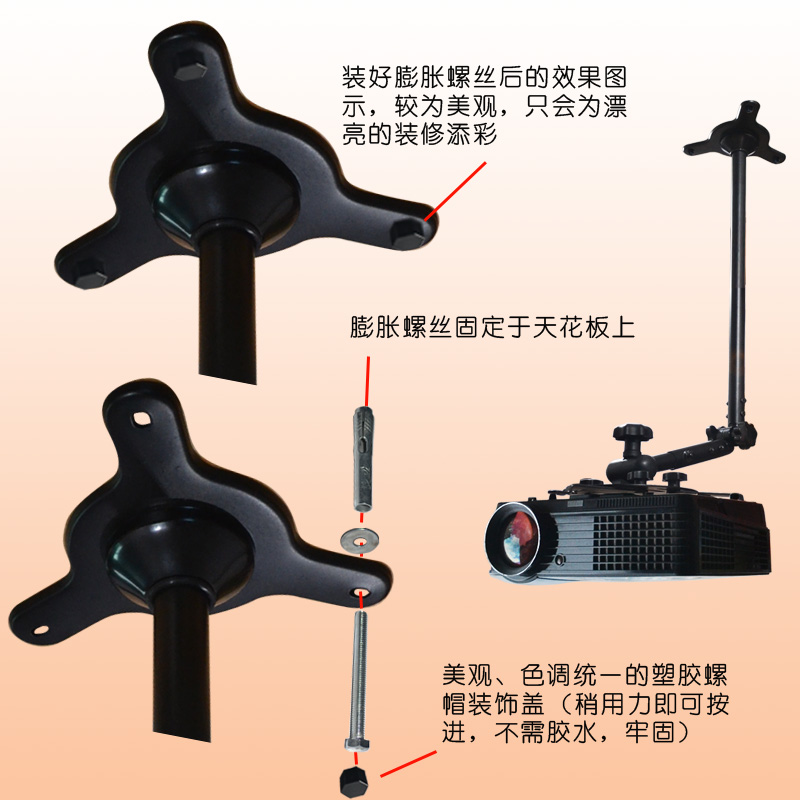 装好膨胀螺丝后的效果图示，较为美观，只会为漂亮的装修添彩

膨胀螺丝固定于天花板上

美观、色调统一的塑胶螺帽装饰盖（稍用力即可按进，不需胶水，牢固）