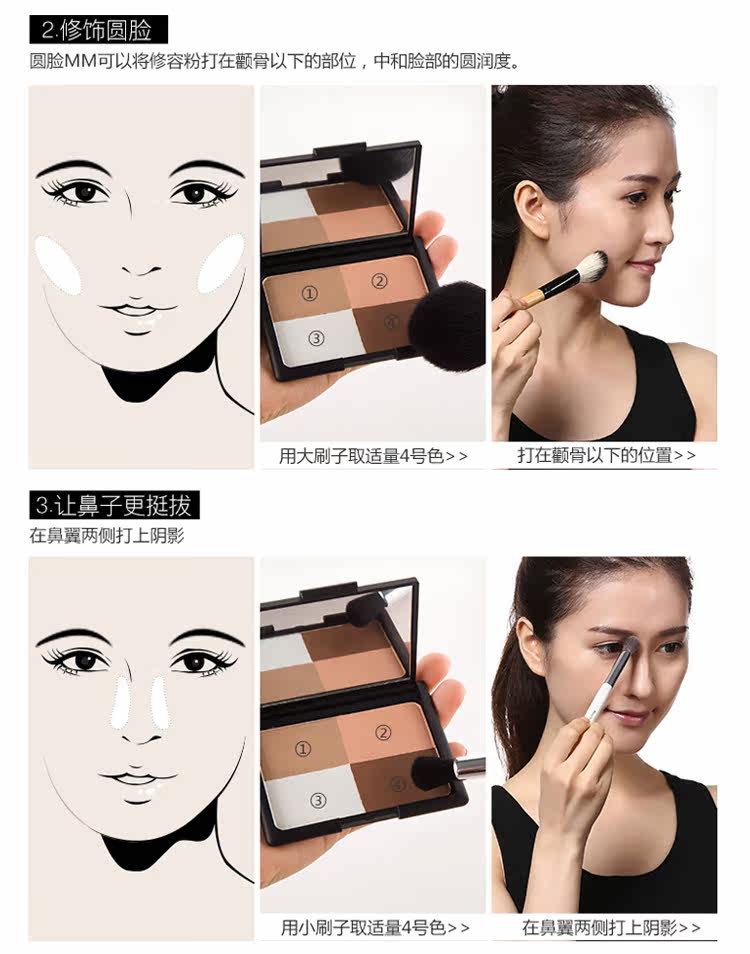 2.修饰圆脸
圆脸MM可以将修容粉打在颧骨以下的部位，中和脸部的圆润度。

①
②
③
④

用大刷子取适量4号色>>

打在颧骨以下的位置>>

3.让鼻子更挺拔
在鼻翼两侧打上阴影

①
②
③
④

用小刷子取适量4号色>>

在鼻翼两侧打上阴影>>