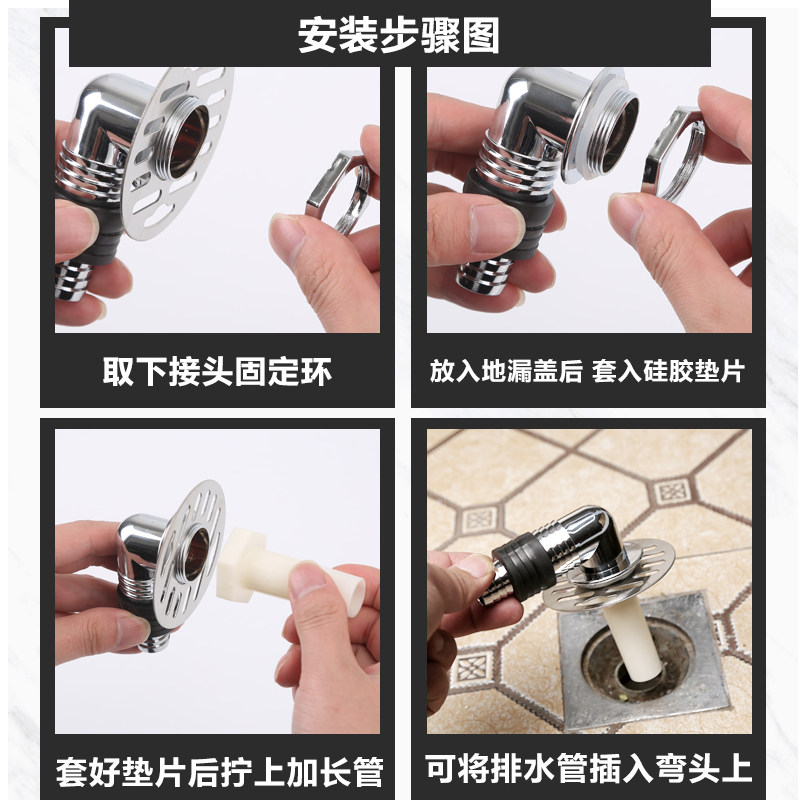 安装步骤图

取下接头固定环

放入地漏盖后 套入硅胶垫片

套好垫片后拧上加长管

可将排水管插入弯头上