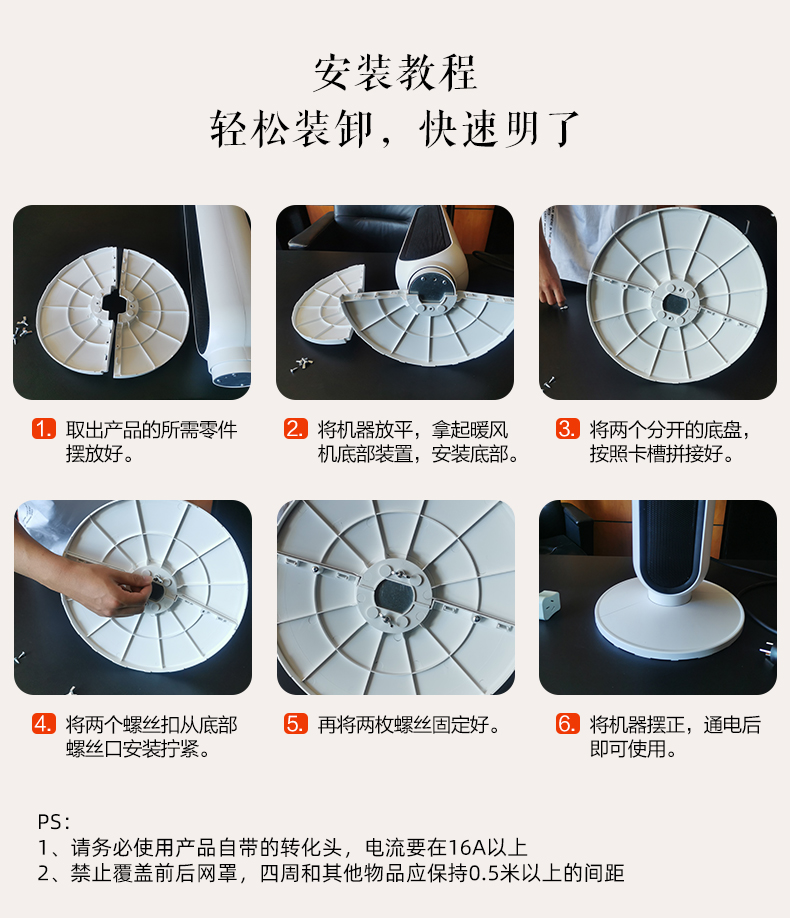 安装教程
轻松装卸，快速明了

1. 取出产品的所需零件摆放好。

2. 将机器放平，拿起暖风机底部装置，安装底部。

3. 将两个分开的底盘，按照卡槽拼接好。

4. 将两个螺丝扣从底部螺丝口安装拧紧。

5. 再将两枚螺丝固定好。

6. 将机器摆正，通电后即可使用。

PS：
1、请务必使用产品自带的转化头，电流要在16A以上
2、禁止覆盖前后网罩，四周和其他物品应保持0.5米以上的间距