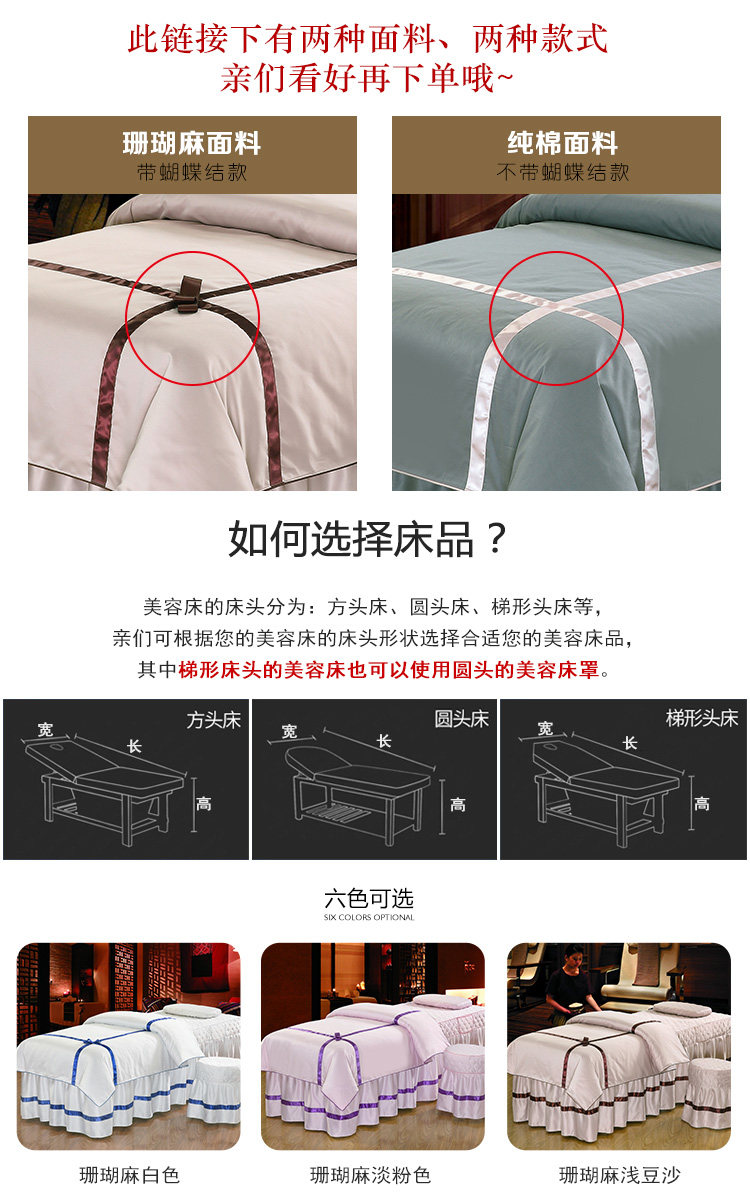 此链接下有两种面料、两种款式
亲们看好再下单哦~

珊瑚麻面料
带蝴蝶结款

纯棉面料
不带蝴蝶结款

如何选择床品？

美容床的床头分为：方头床、圆头床、梯形头床等，
亲们可根据您的美容床的床头形状选择合适您的美容床品，
其中梯形床头的美容床也可以使用圆头的美容床罩。

方头床
宽
长
高

圆头床
宽
长
高

梯形头床
宽
长
高

六色可选
SIX COLORS OPTIONAL

珊瑚麻白色

珊瑚麻淡粉色

珊瑚麻浅豆沙