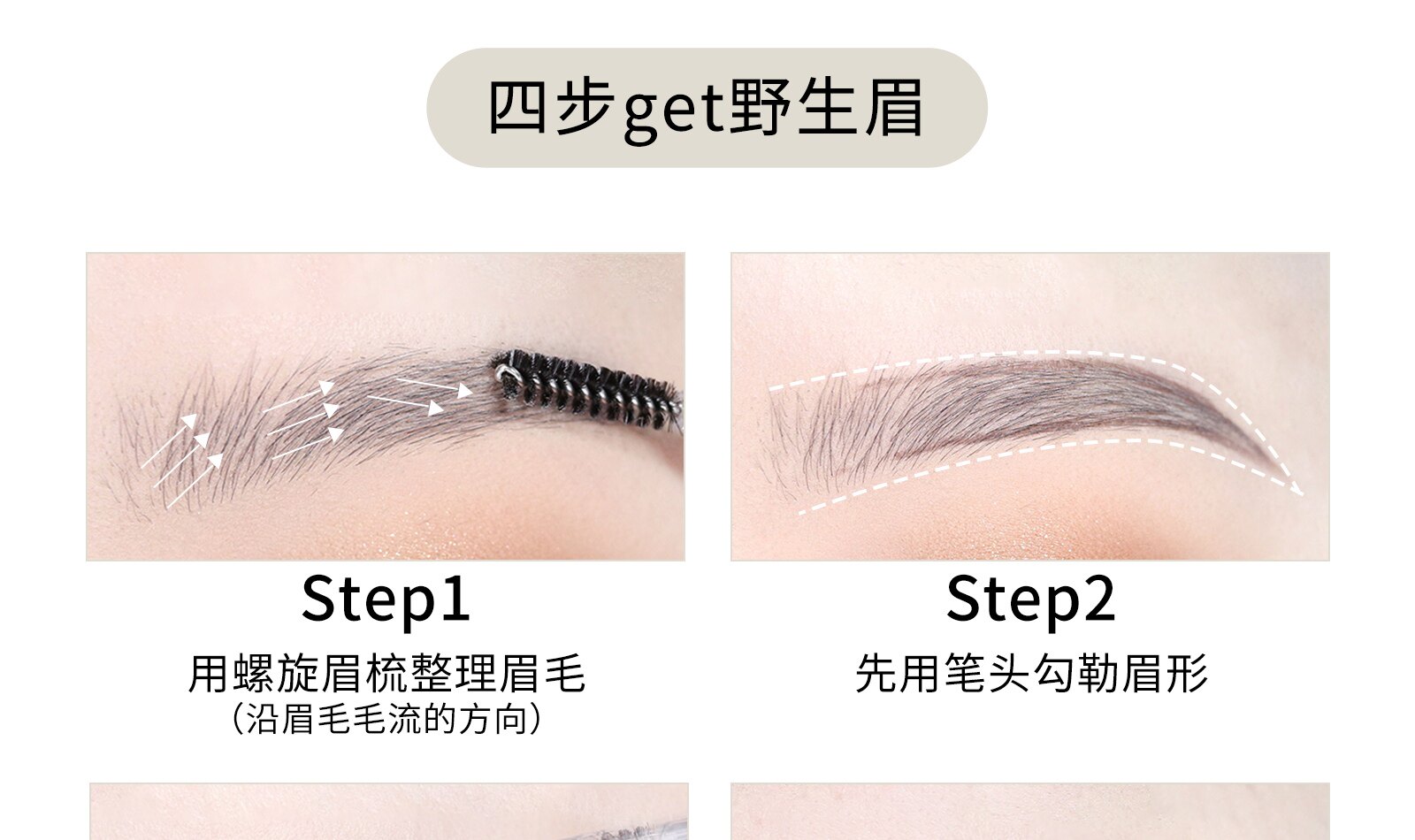 四步get野生眉

Step1
用螺旋眉梳整理眉毛
（沿眉毛毛流的方向）

Step2
先用笔头勾勒眉形