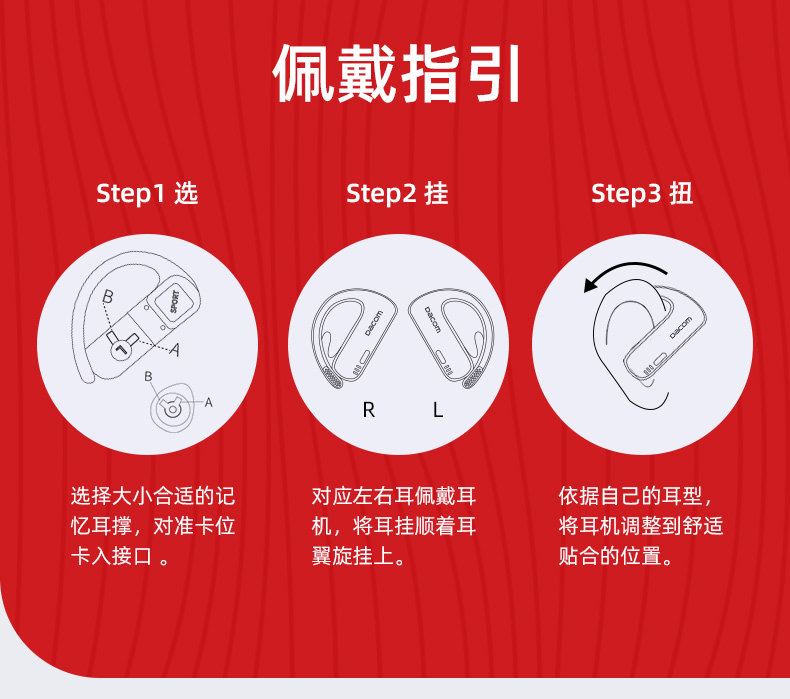 佩戴指引

Step1 选

B
SPORT
A
B
A

选择大小合适的记忆耳撑，对准卡位卡入接口 。

Step2 挂

Dacom
Dacom
R
L

对应左右耳佩戴耳机，将耳挂顺着耳翼旋挂上。

Step3 扭

Dacom

依据自己的耳型，将耳机调整到舒适贴合的位置。