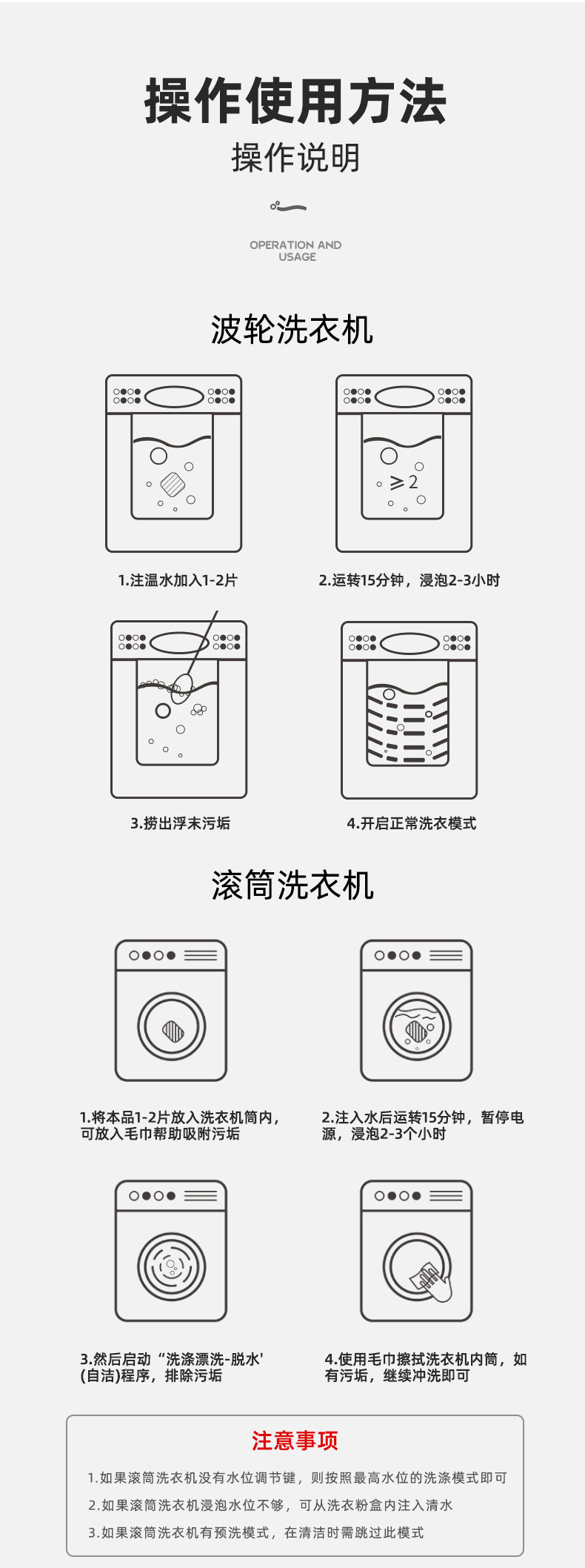 操作使用方法
操作说明

OPERATION AND USAGE

波轮洗衣机

$\geqslant 2$

1.注温水加入1-2片

2.运转15分钟，浸泡2-3小时

3.捞出浮末污垢

4.开启正常洗衣模式

滚筒洗衣机

1.将本品1-2片放入洗衣机筒内，可放入毛巾帮助吸附污垢

2.注入水后运转15分钟，暂停电源，浸泡2-3个小时

3.然后启动“洗涤漂洗-脱水'(自洁)程序，排除污垢

4.使用毛巾擦拭洗衣机内筒，如有污垢，继续冲洗即可

注意事项

1.如果滚筒洗衣机没有水位调节键，则按照最高水位的洗涤模式即可

2.如果滚筒洗衣机浸泡水位不够，可从洗衣粉盒内注入清水

3.如果滚筒洗衣机有预洗模式，在清洁时需跳过此模式