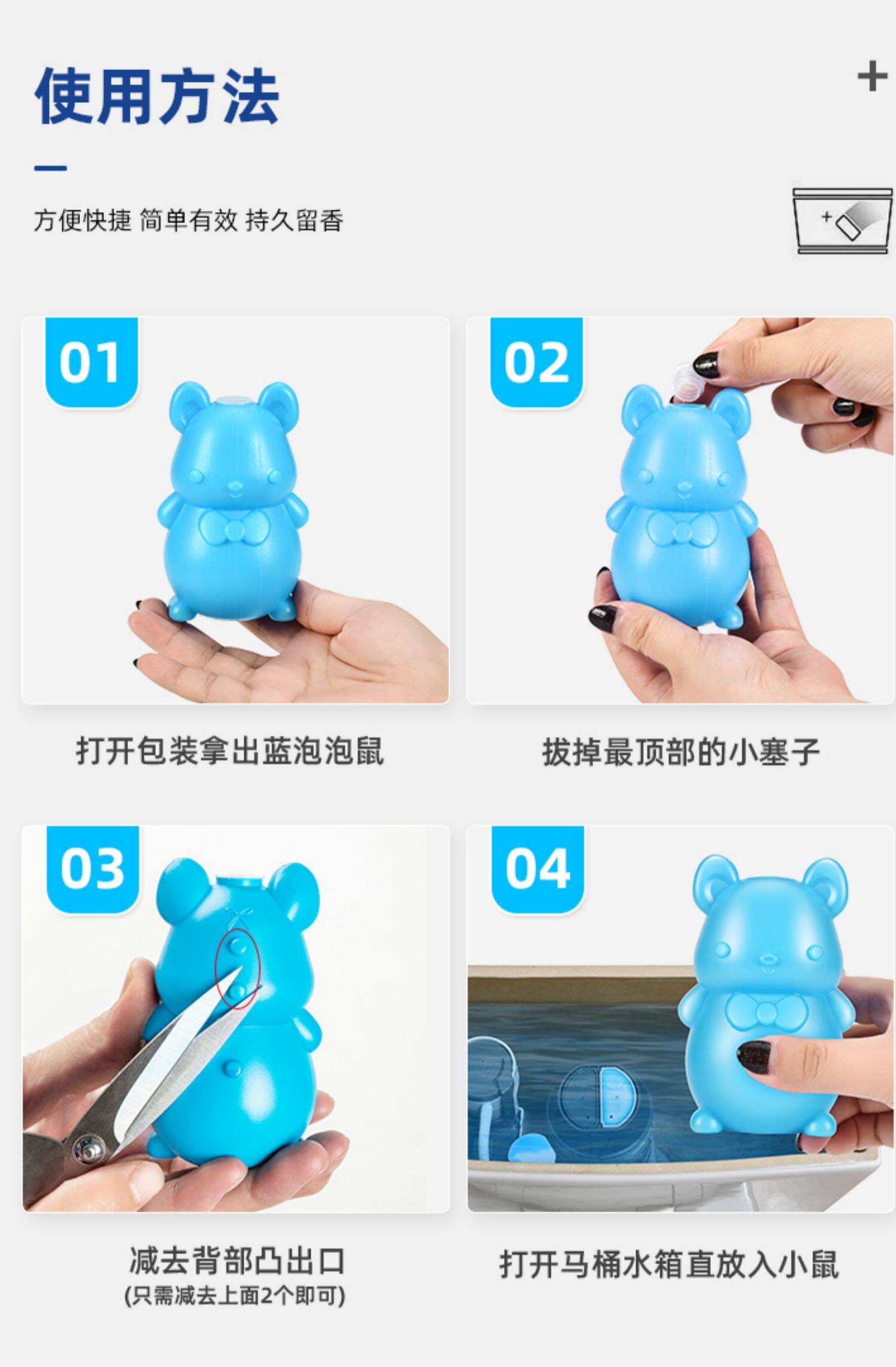 使用方法

+

方便快捷 简单有效 持久留香

01

打开包装拿出蓝泡泡鼠

02

拔掉最顶部的小塞子

03

减去背部凸出口
(只需减去上面2个即可)

04

打开马桶水箱直放入小鼠