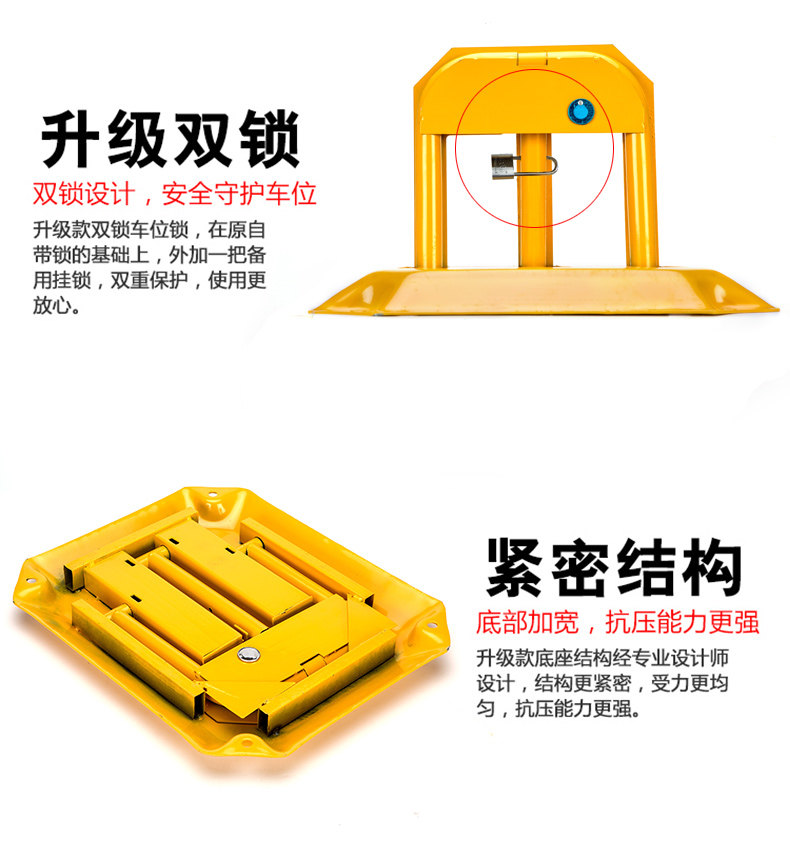 升级双锁

双锁设计，安全守护车位

升级款双锁车位锁，在原自带锁的基础上，外加一把备用挂锁，双重保护，使用更放心。

紧密结构

底部加宽，抗压能力更强

升级款底座结构经专业设计师设计，结构更紧密，受力更均匀，抗压能力更强。