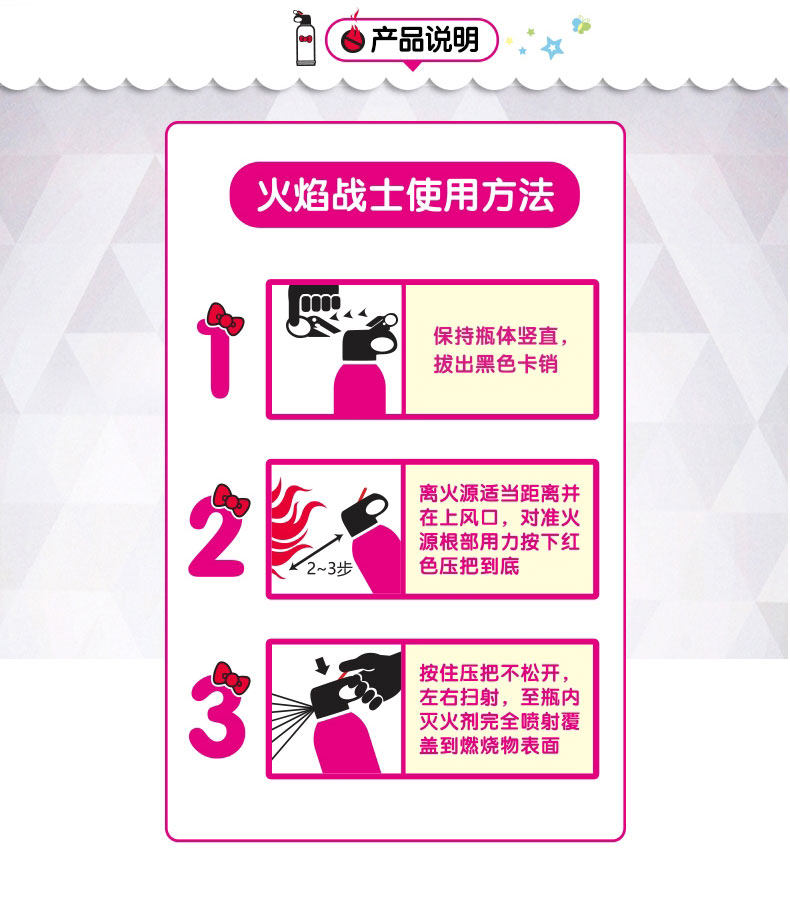 产品说明

火焰战士使用方法

1

保持瓶体竖直，拔出黑色卡销

2

2~3步

离火源适当距离并在上风口，对准火源根部用力按下红色压把到底

3

按住压把不松开，左右扫射，至瓶内灭火剂完全喷射覆盖到燃烧物表面