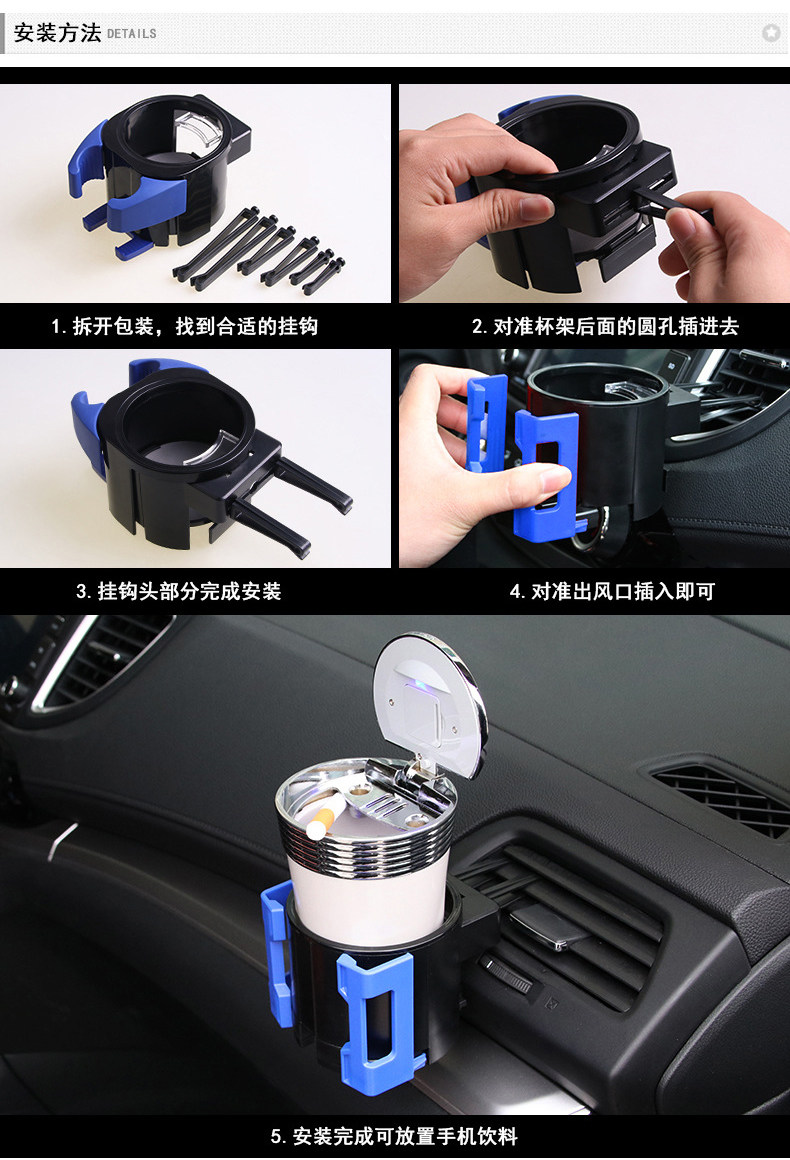 安装方法 DETAILS

1. 拆开包装，找到合适的挂钩

2. 对准杯架后面的圆孔插进去

3. 挂钩头部分完成安装

4. 对准出风口插入即可

5. 安装完成可放置手机饮料