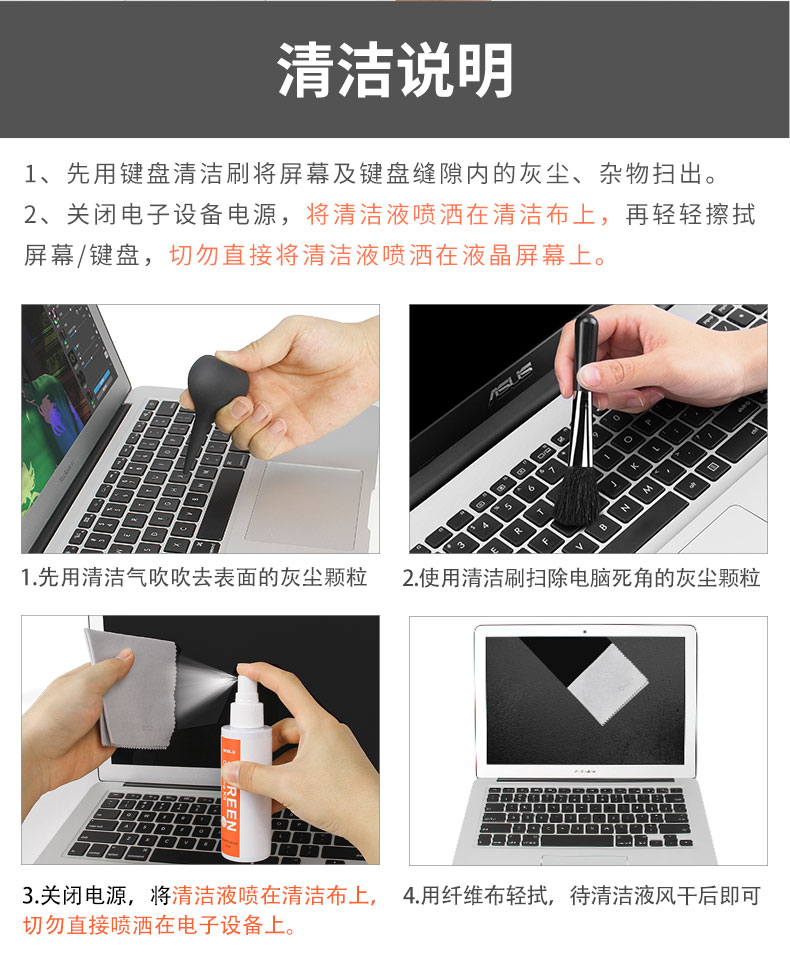 清洁说明

1、先用键盘清洁刷将屏幕及键盘缝隙内的灰尘、杂物扫出。
2、关闭电子设备电源，将清洁液喷洒在清洁布上，再轻轻擦拭屏幕/键盘，切勿直接将清洁液喷洒在液晶屏幕上。

ASUS

1.先用清洁气吹吹去表面的灰尘颗粒

2.使用清洁刷扫除电脑死角的灰尘颗粒

REEN

3.关闭电源，将清洁液喷在清洁布上，切勿直接喷洒在电子设备上。

4.用纤维布轻拭，待清洁液风干后即可