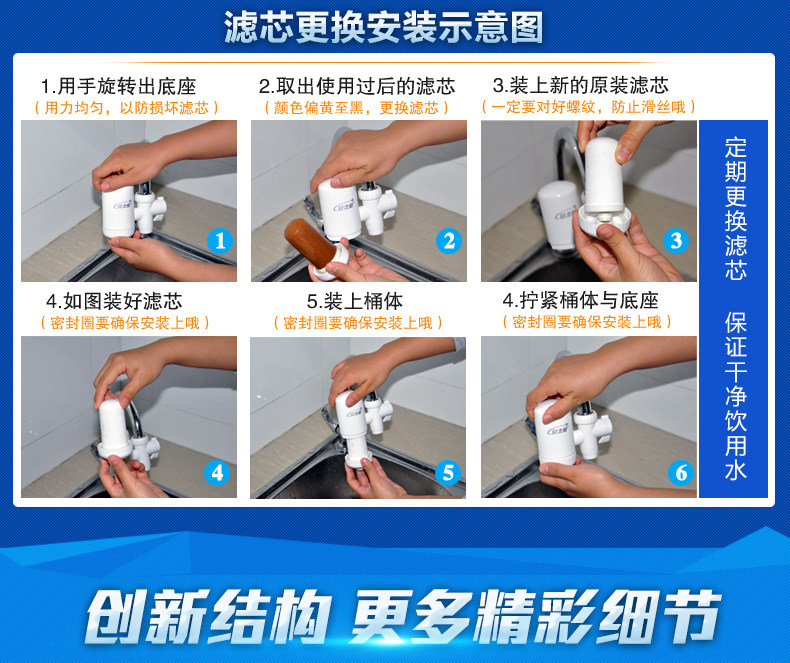 滤芯更换安装示意图

1.用手旋转出底座
（用力均匀，以防损坏滤芯）

1

2.取出使用过后的滤芯
（颜色偏黄至黑，更换滤芯）

2

3.装上新的原装滤芯
（一定要对好螺纹，防止滑丝哦）

3

4.如图装好滤芯
（密封圈要确保安装上哦）

4

5.装上桶体
（密封圈要确保安装上哦）

5

4.拧紧桶体与底座
（密封圈要确保安装上哦）

6

定期更换滤芯 保证干净饮用水

创新结构 更多精彩细节