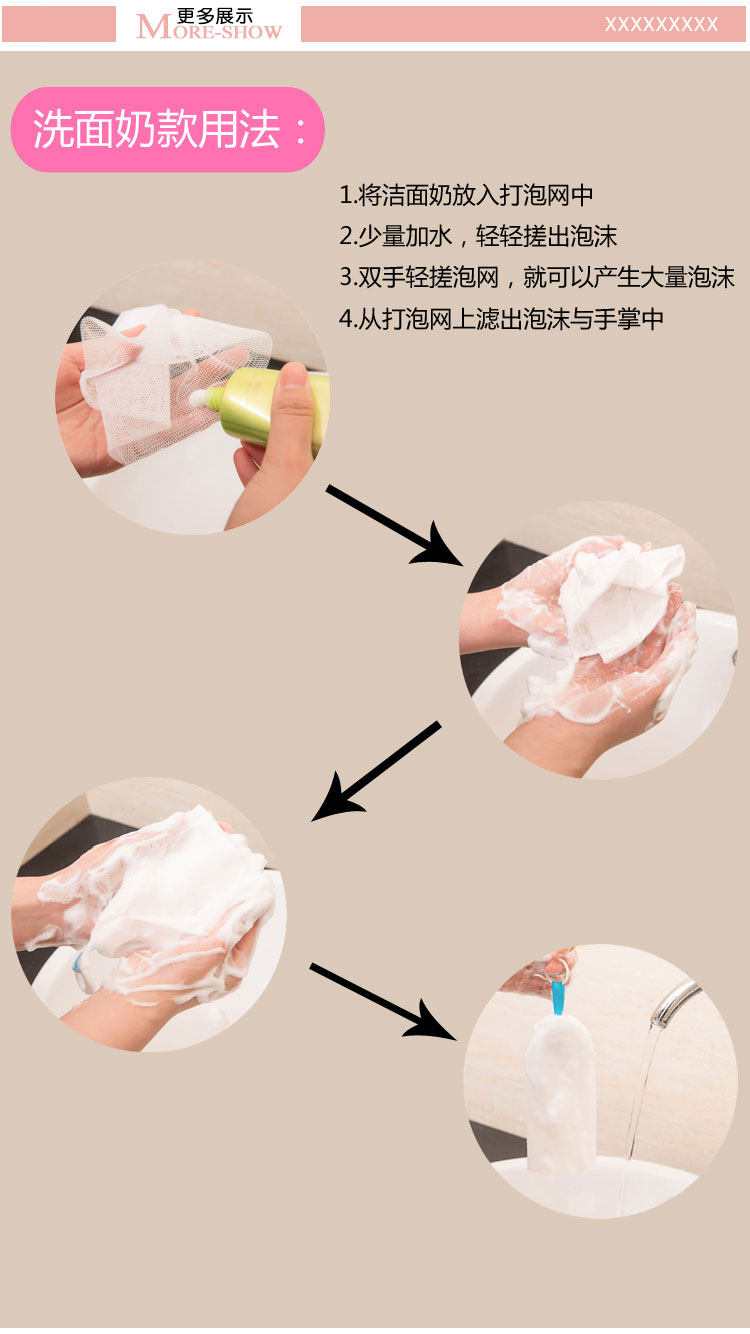 更多展示
MORE-SHOW

XXXXXXXXX

洗面奶款用法：

1.将洁面奶放入打泡网中
2.少量加水，轻轻搓出泡沫
3.双手轻搓泡网，就可以产生大量泡沫
4.从打泡网上滤出泡沫与手掌中