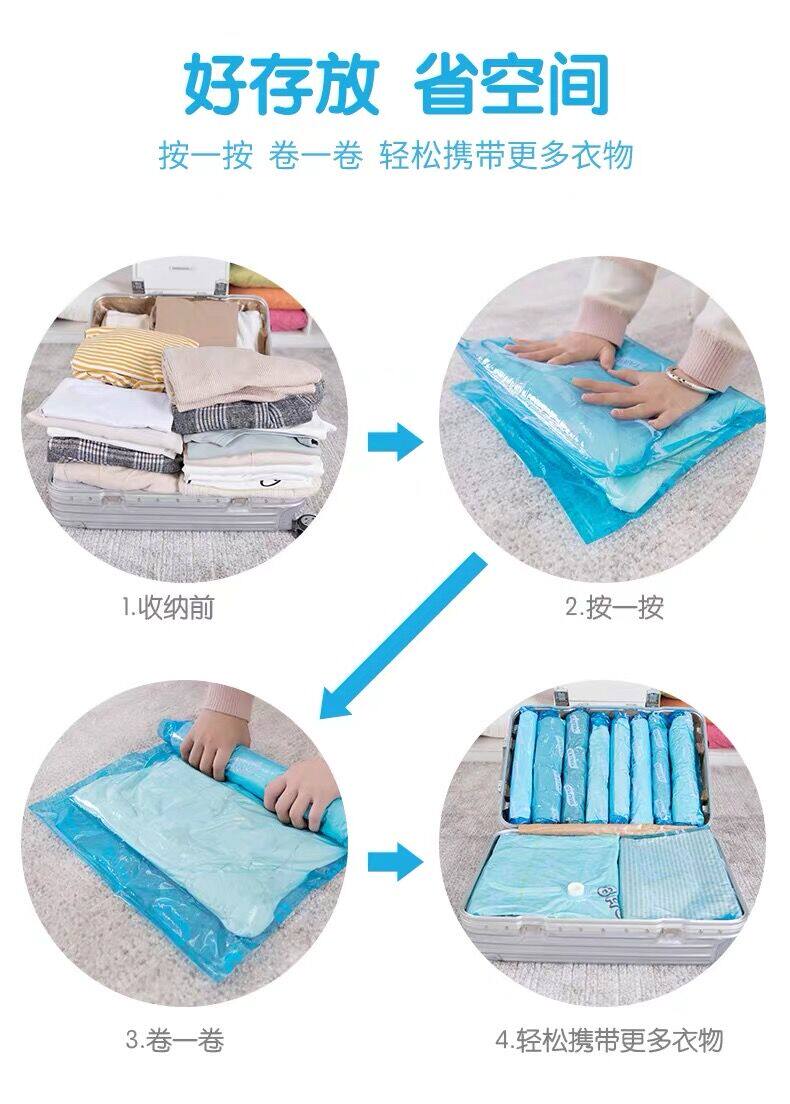 好存放 省空间

按一按 卷一卷 轻松携带更多衣物

1.收纳前

2.按一按

3.卷一卷

4.轻松携带更多衣物