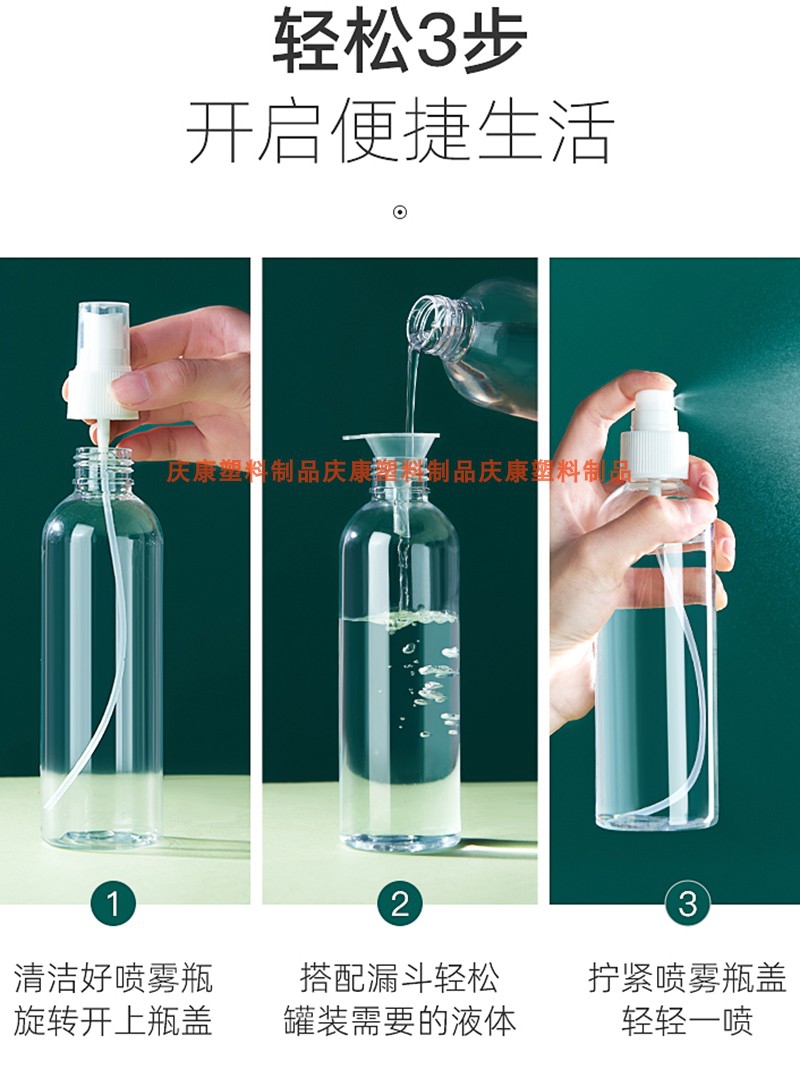 轻松3步
开启便捷生活

庆康塑料制品庆康塑料制品庆康塑料制品

1
清洁好喷雾瓶
旋转开上瓶盖

2
搭配漏斗轻松
罐装需要的液体

3
拧紧喷雾瓶盖
轻轻一喷