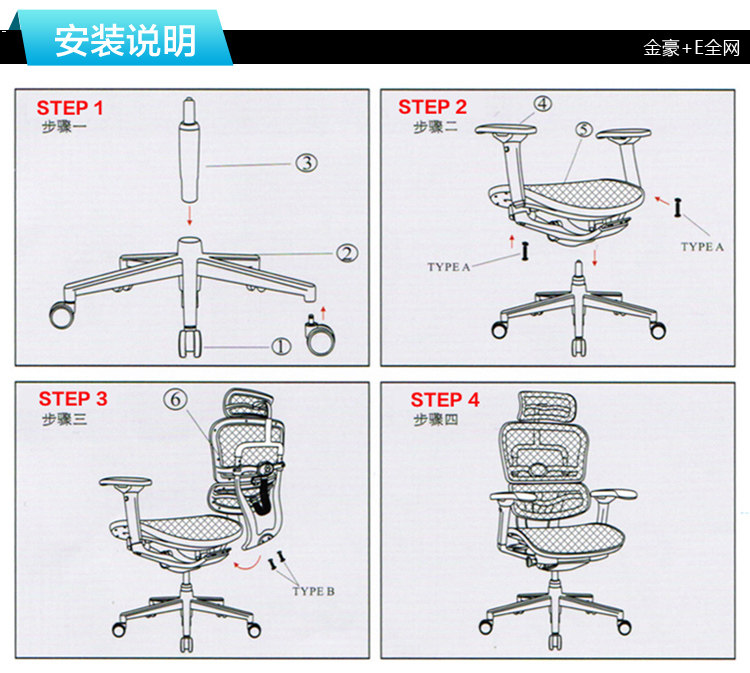 安装说明

金豪+E全网

STEP 1
步骤一

③
②
①

STEP 2
步骤二

④
⑤
TYPE A
TYPE A

STEP 3
步骤三

⑥
TYPE B

STEP 4
步骤四