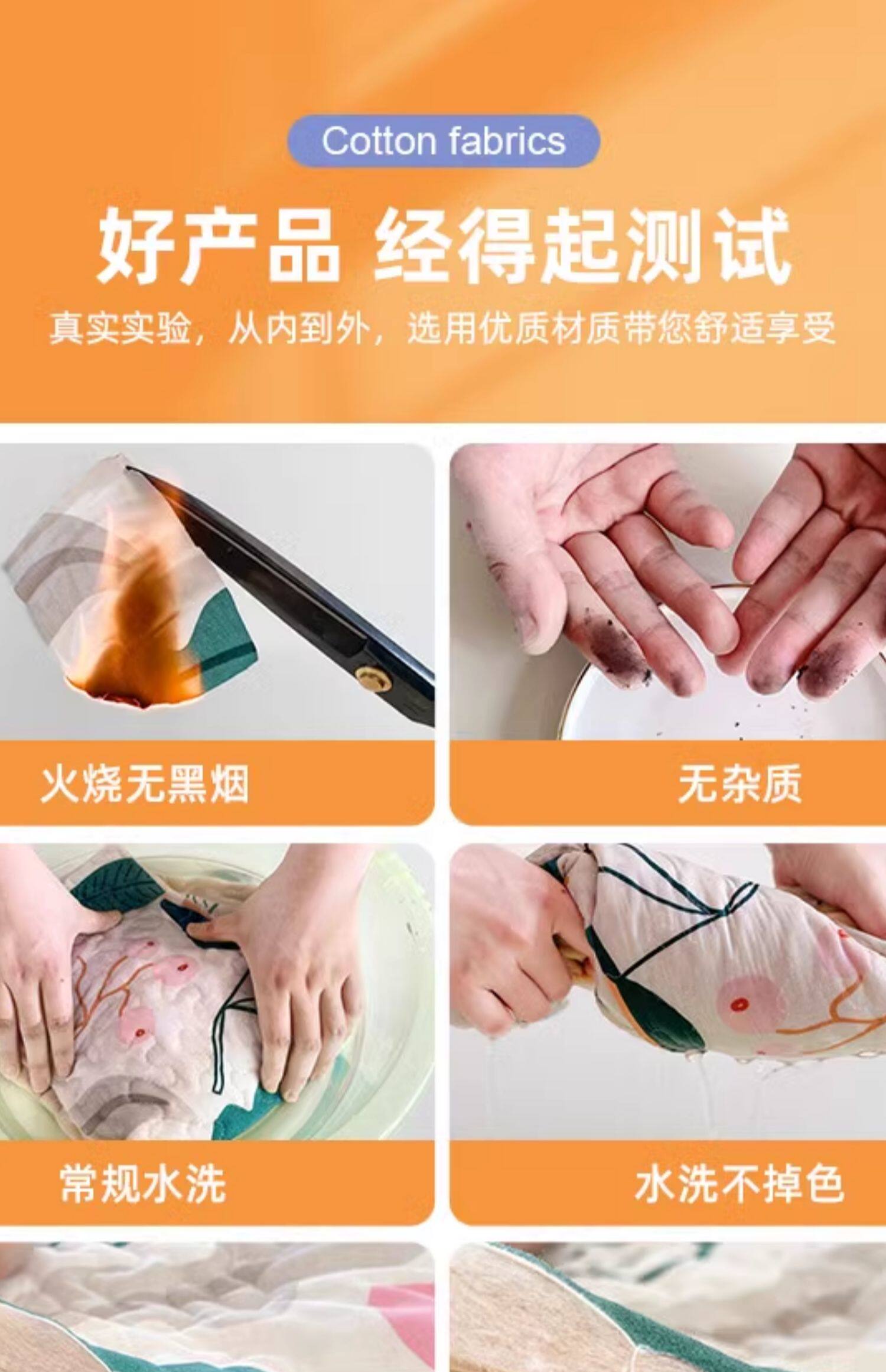 Cotton fabrics

好产品 经得起测试

真实实验，从内到外，选用优质材质带您舒适享受

火烧无黑烟

无杂质

常规水洗

水洗不掉色