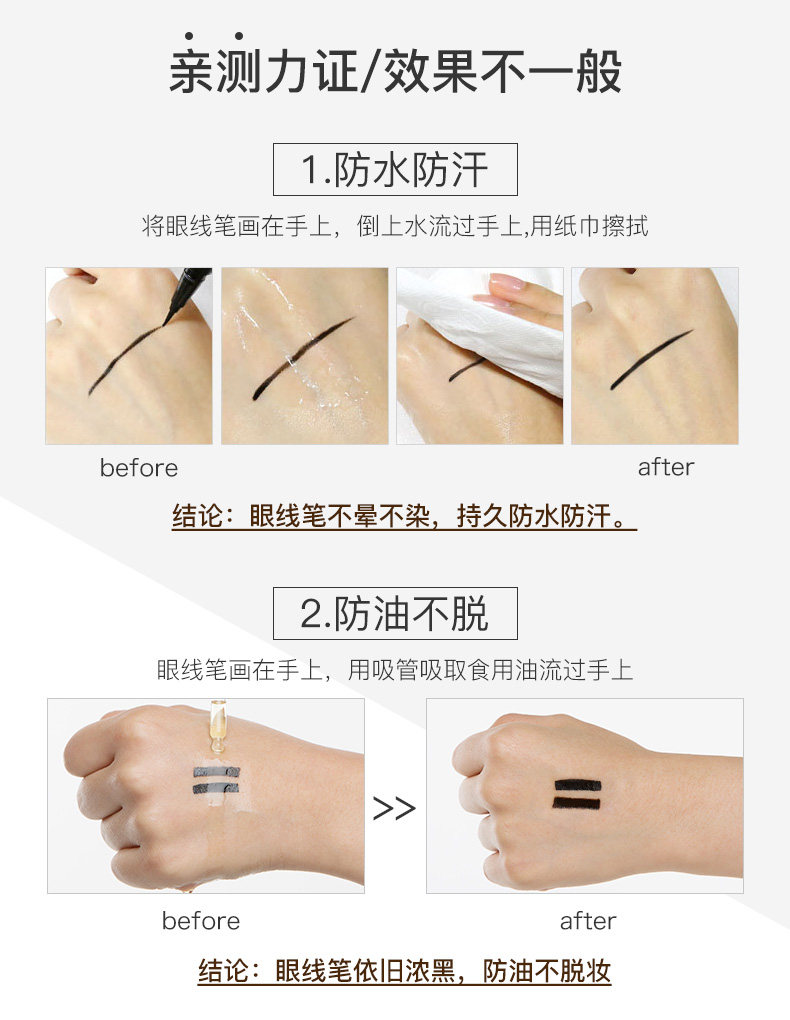 亲测力证/效果不一般

1.防水防汗

将眼线笔画在手上，倒上水流过手上,用纸巾擦拭

before

after

结论：眼线笔不晕不染，持久防水防汗。

2.防油不脱

眼线笔画在手上，用吸管吸取食用油流过手上

>>

before

after

结论：眼线笔依旧浓黑，防油不脱妆