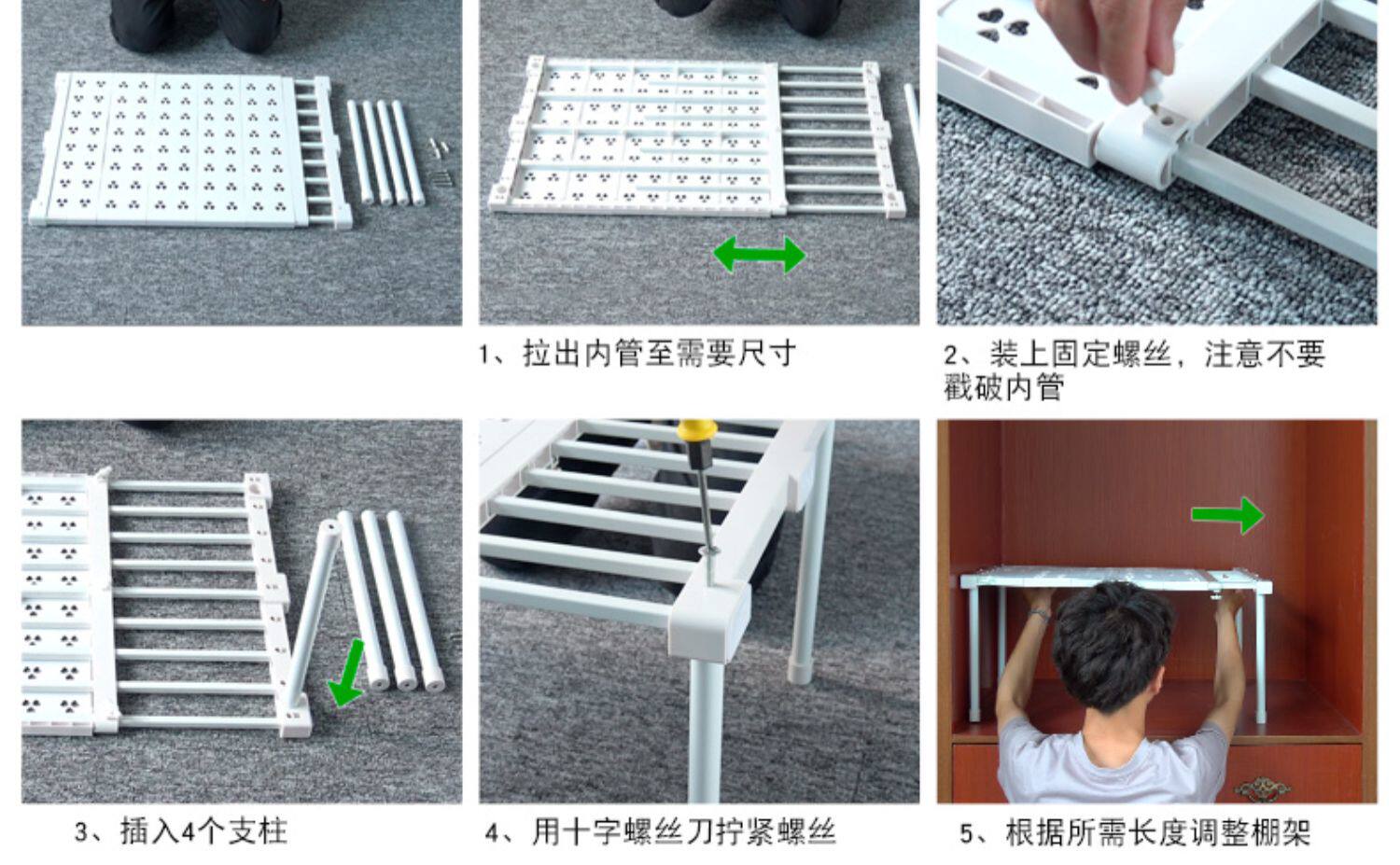 1、拉出内管至需要尺寸

2、装上固定螺丝，注意不要戳破内管

3、插入4个支柱

4、用十字螺丝刀拧紧螺丝

5、根据所需长度调整棚架