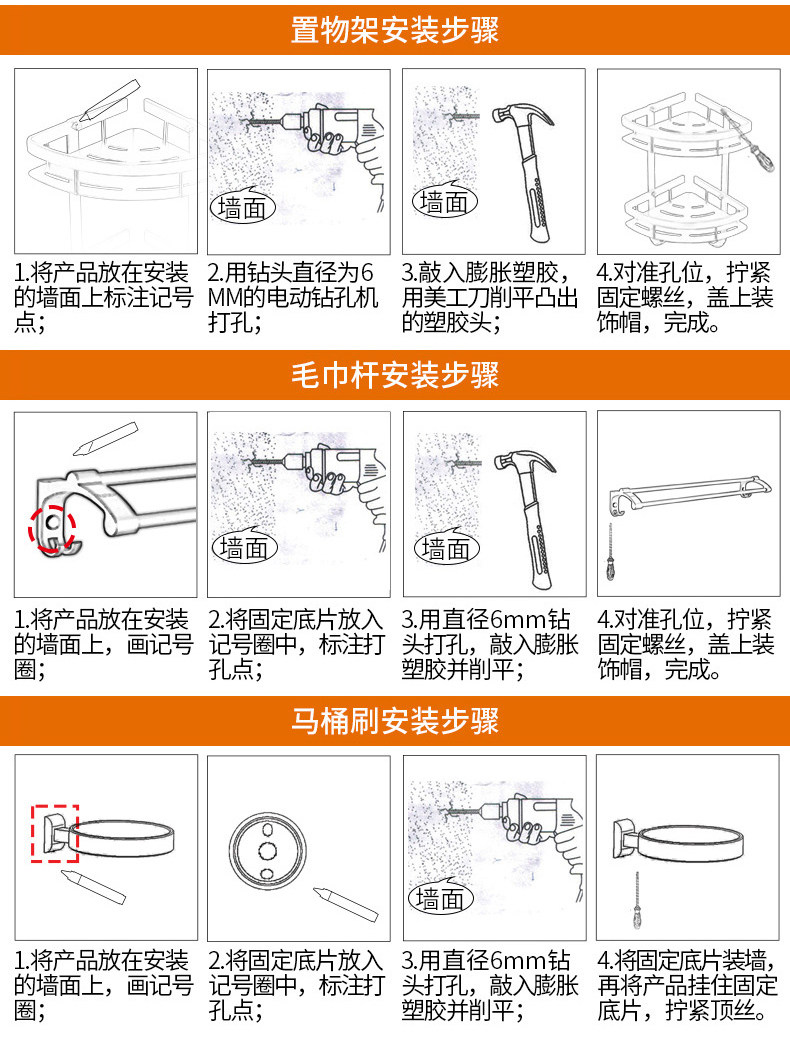 置物架安装步骤

墙面

墙面

1.将产品放在安装的墙面上标注记号点；

2.用钻头直径为6MM的电动钻孔机打孔；

3.敲入膨胀塑胶，用美工刀削平凸出的塑胶头；

4.对准孔位，拧紧固定螺丝，盖上装饰帽，完成。

毛巾杆安装步骤

墙面

墙面

1.将产品放在安装的墙面上，画记号圈；

2.将固定底片放入记号圈中，标注打孔点；

3.用直径6mm钻头打孔，敲入膨胀塑胶并削平；

4.对准孔位，拧紧固定螺丝，盖上装饰帽，完成。

马桶刷安装步骤

墙面

1.将产品放在安装的墙面上，画记号圈；

2.将固定底片放入记号圈中，标注打孔点；

3.用直径6mm钻头打孔，敲入膨胀塑胶并削平；

4.将固定底片装墙，再将产品挂住固定底片，拧紧顶丝。