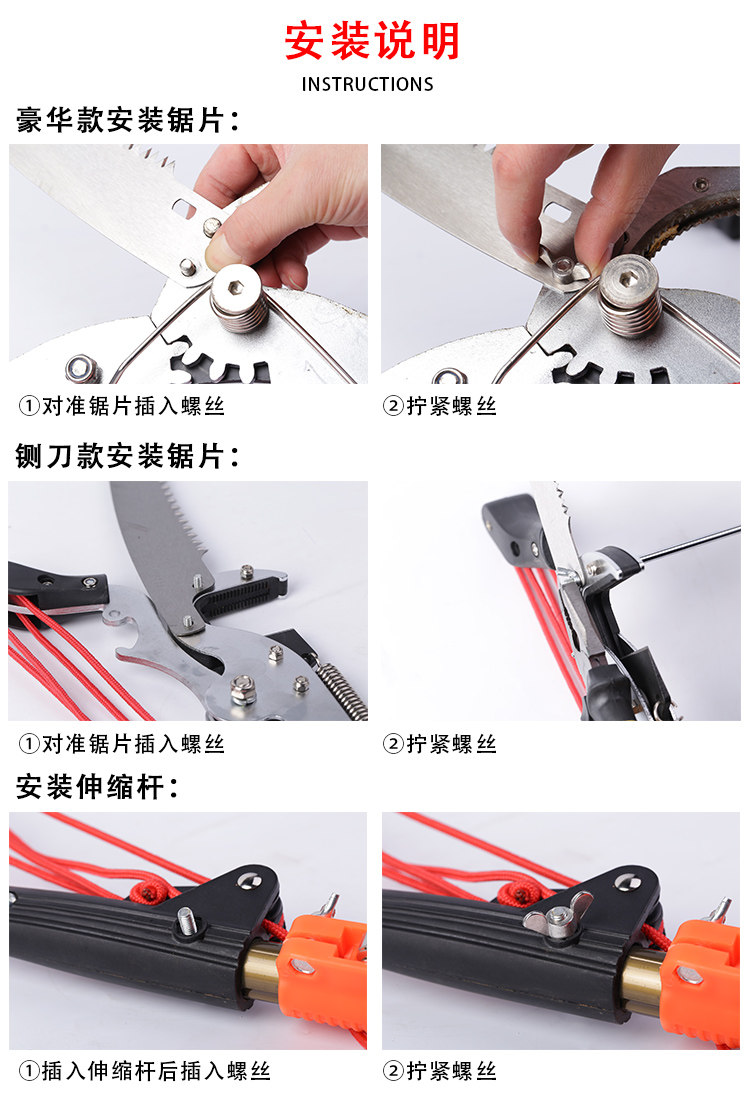 安装说明
INSTRUCTIONS

豪华款安装锯片：

①对准锯片插入螺丝

②拧紧螺丝

铡刀款安装锯片：

①对准锯片插入螺丝

②拧紧螺丝

安装伸缩杆：

①插入伸缩杆后插入螺丝

②拧紧螺丝