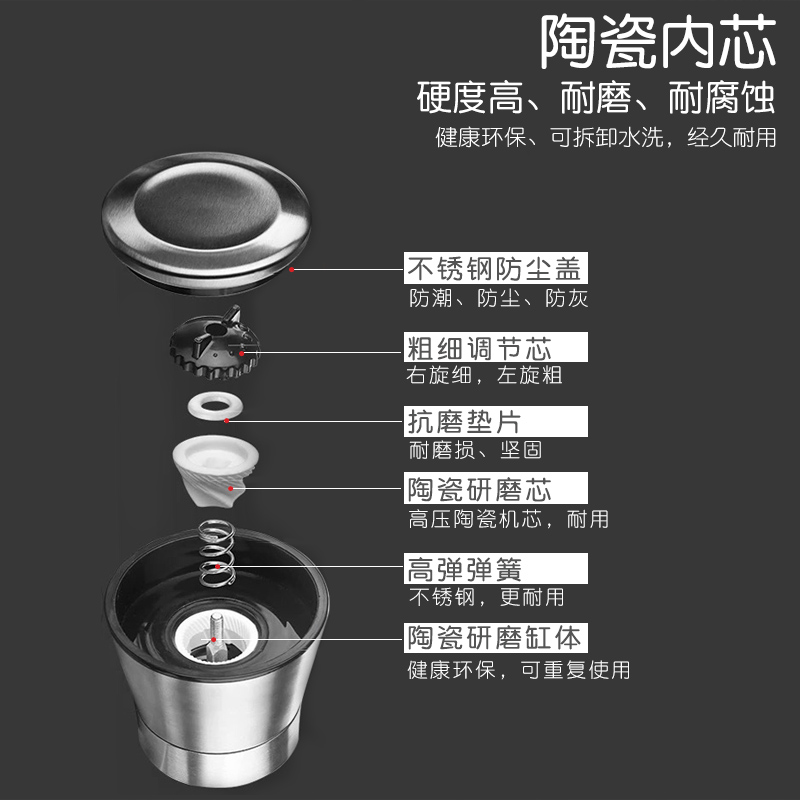 陶瓷内芯
硬度高、耐磨、耐腐蚀
健康环保、可拆卸水洗，经久耐用

不锈钢防尘盖
防潮、防尘、防灰

粗细调节芯
右旋细，左旋粗

抗磨垫片
耐磨损、坚固

陶瓷研磨芯
高压陶瓷机芯，耐用

高弹弹簧
不锈钢，更耐用

陶瓷研磨缸体
健康环保，可重复使用