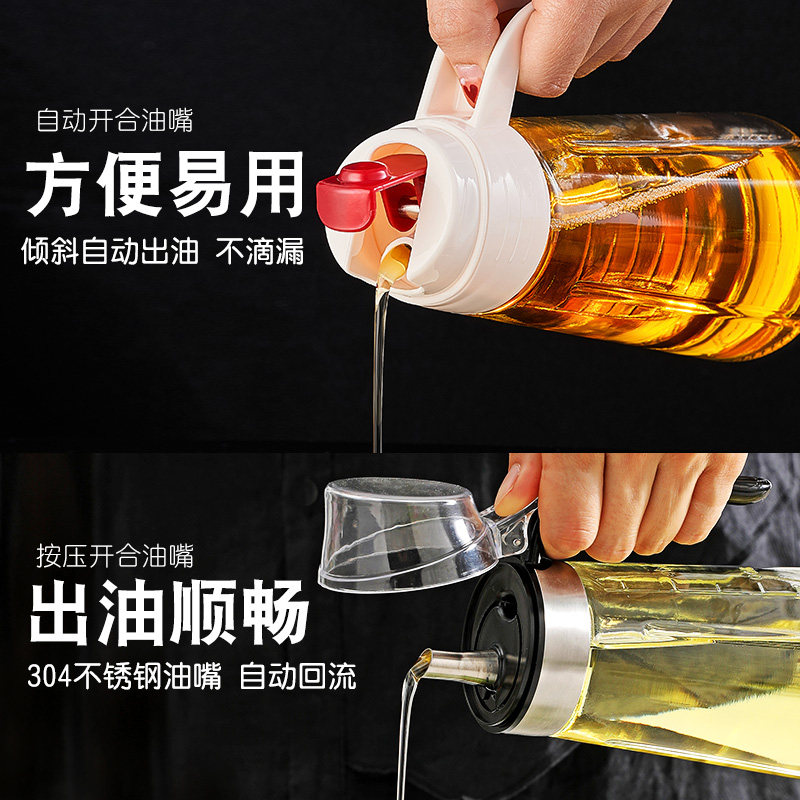 自动开合油嘴
方便易用
倾斜自动出油 不滴漏

按压开合油嘴
出油顺畅
304不锈钢油嘴 自动回流