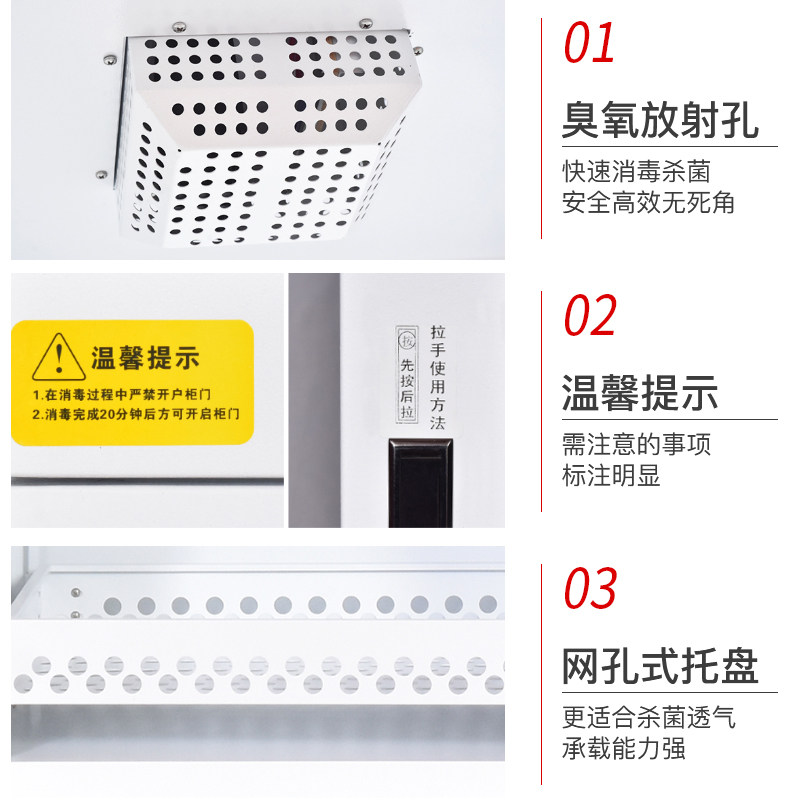 01

臭氧放射孔

快速消毒杀菌
安全高效无死角

温馨提示

1.在消毒过程中严禁开户柜门
2.消毒完成20分钟后方可开启柜门

按
先按后拉

拉手使用方法

02

温馨提示

需注意的事项
标注明显

03

网孔式托盘

更适合杀菌透气
承载能力强