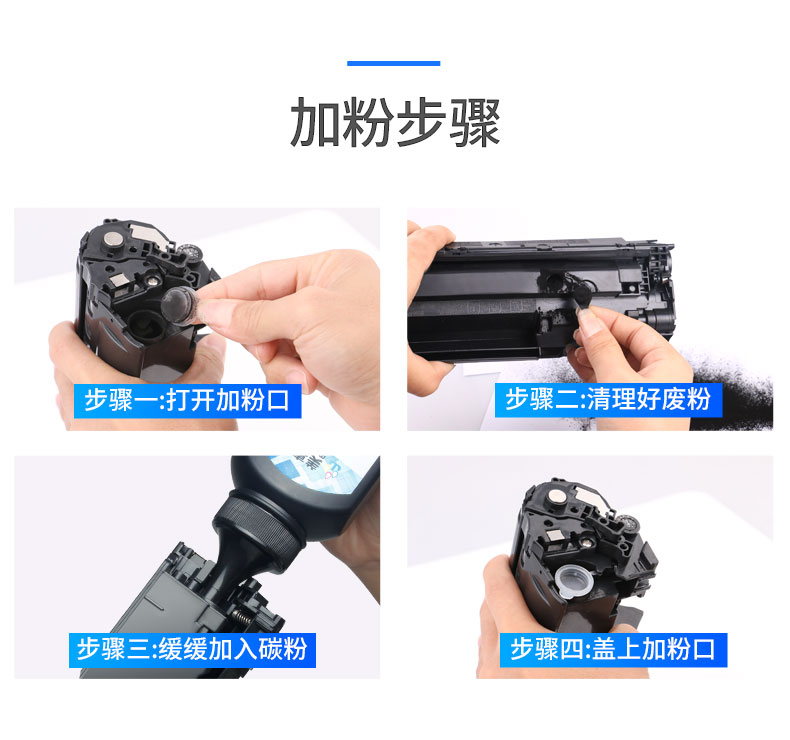 加粉步骤

步骤一:打开加粉口

步骤二:清理好废粉

步骤三:缓缓加入碳粉

步骤四:盖上加粉口