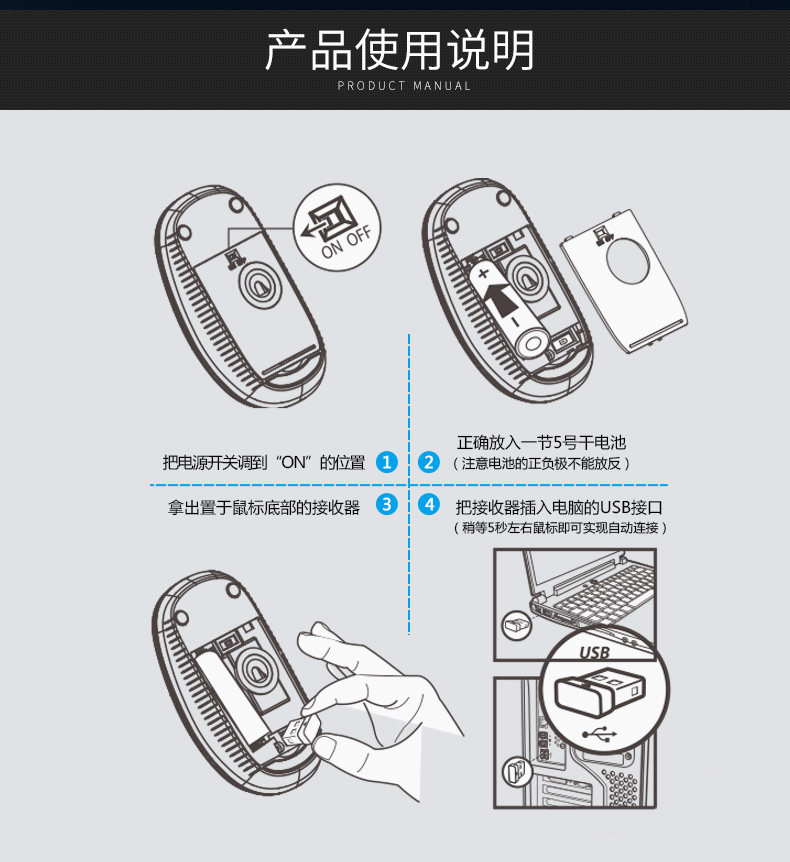 产品使用说明
PRODUCT MANUAL

ON OFF

+
-

把电源开关调到“ON”的位置 1

2 正确放入一节5号干电池
（注意电池的正负极不能放反）

拿出置于鼠标底部的接收器 3

4 把接收器插入电脑的USB接口
（稍等5秒左右鼠标即可实现自动连接）

USB