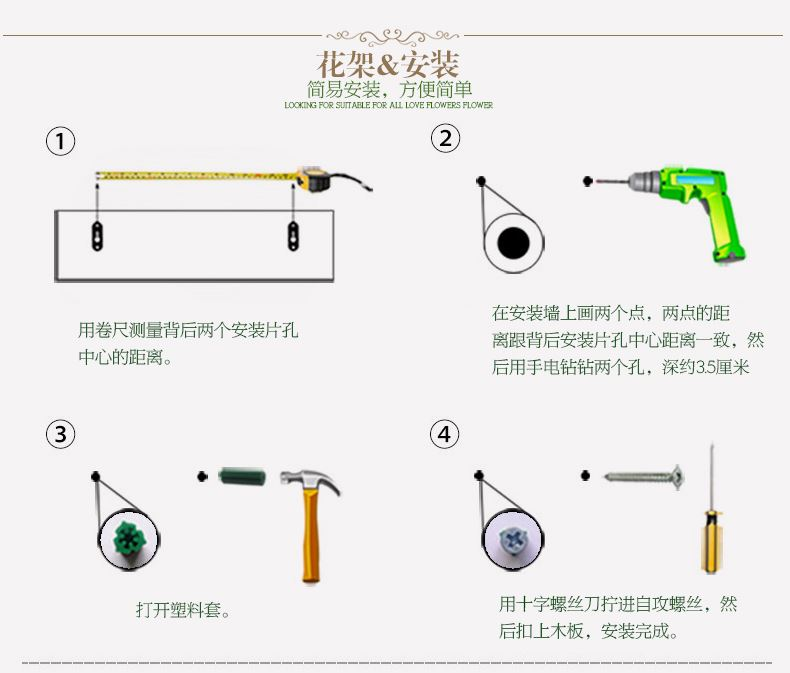 花架&安装
简易安装，方便简单
LOOKING FOR SUITABLE FOR ALL LOVE FLOWERS FLOWER

①

用卷尺测量背后两个安装片孔中心的距离。

②

在安装墙上画两个点，两点的距离跟背后安装片孔中心距离一致，然后用手电钻钻两个孔，深约3.5厘米

③

打开塑料套。

④

用十字螺丝刀拧进自攻螺丝，然后扣上木板，安装完成。