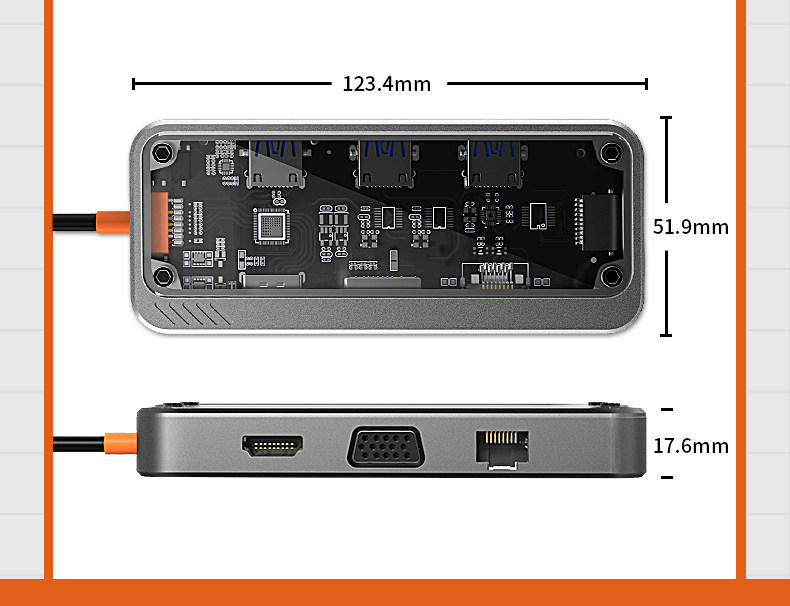 123.4mm

51.9mm

17.6mm