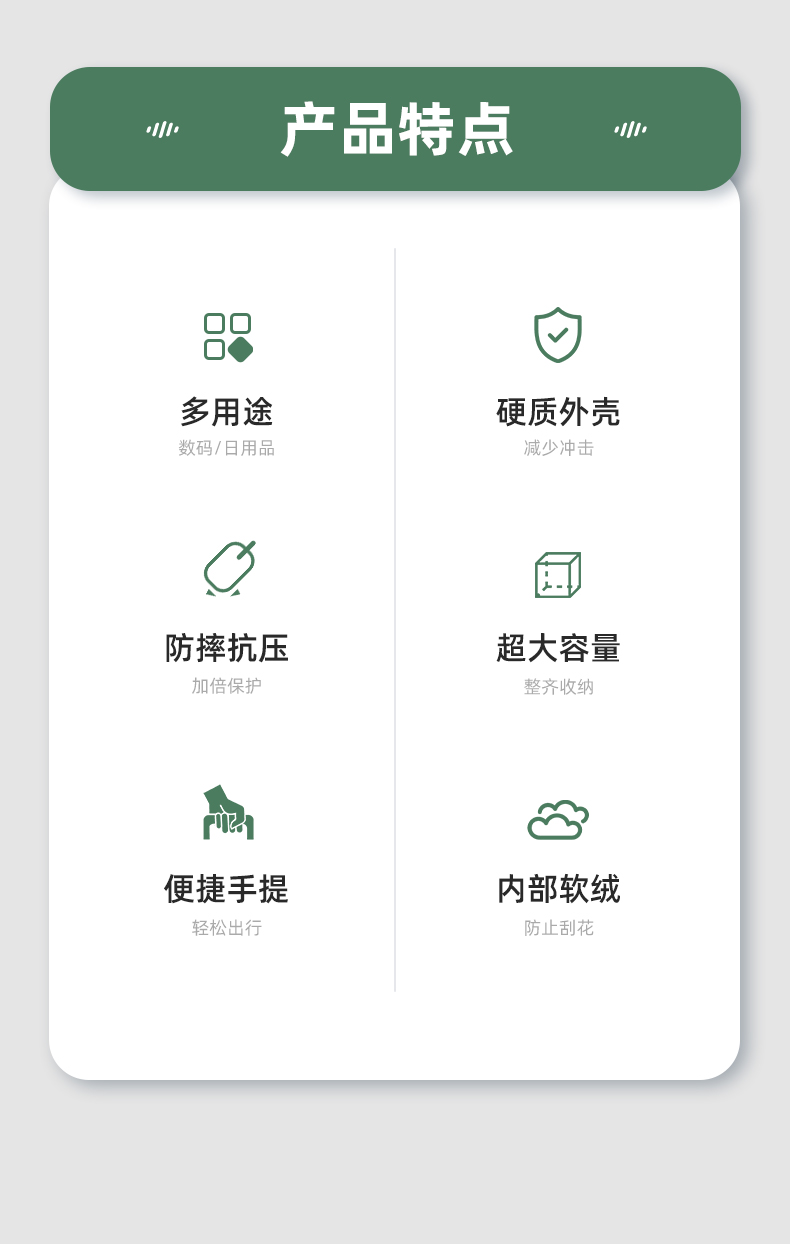 产品特点

多用途
数码/日用品

防摔抗压
加倍保护

便捷手提
轻松出行

硬质外壳
减少冲击

超大容量
整齐收纳

内部软绒
防止刮花