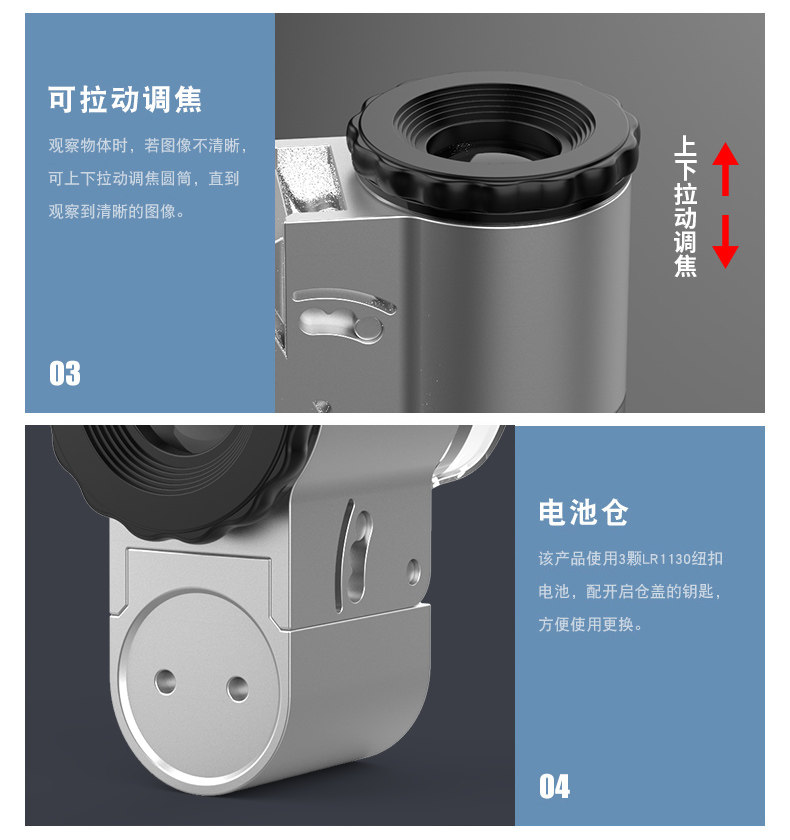 可拉动调焦

观察物体时，若图像不清晰，可上下拉动调焦圆筒，直到观察到清晰的图像。

03

上下拉动调焦

电池仓

该产品使用3颗LR1130纽扣电池，配开启仓盖的钥匙，方便使用更换。

04