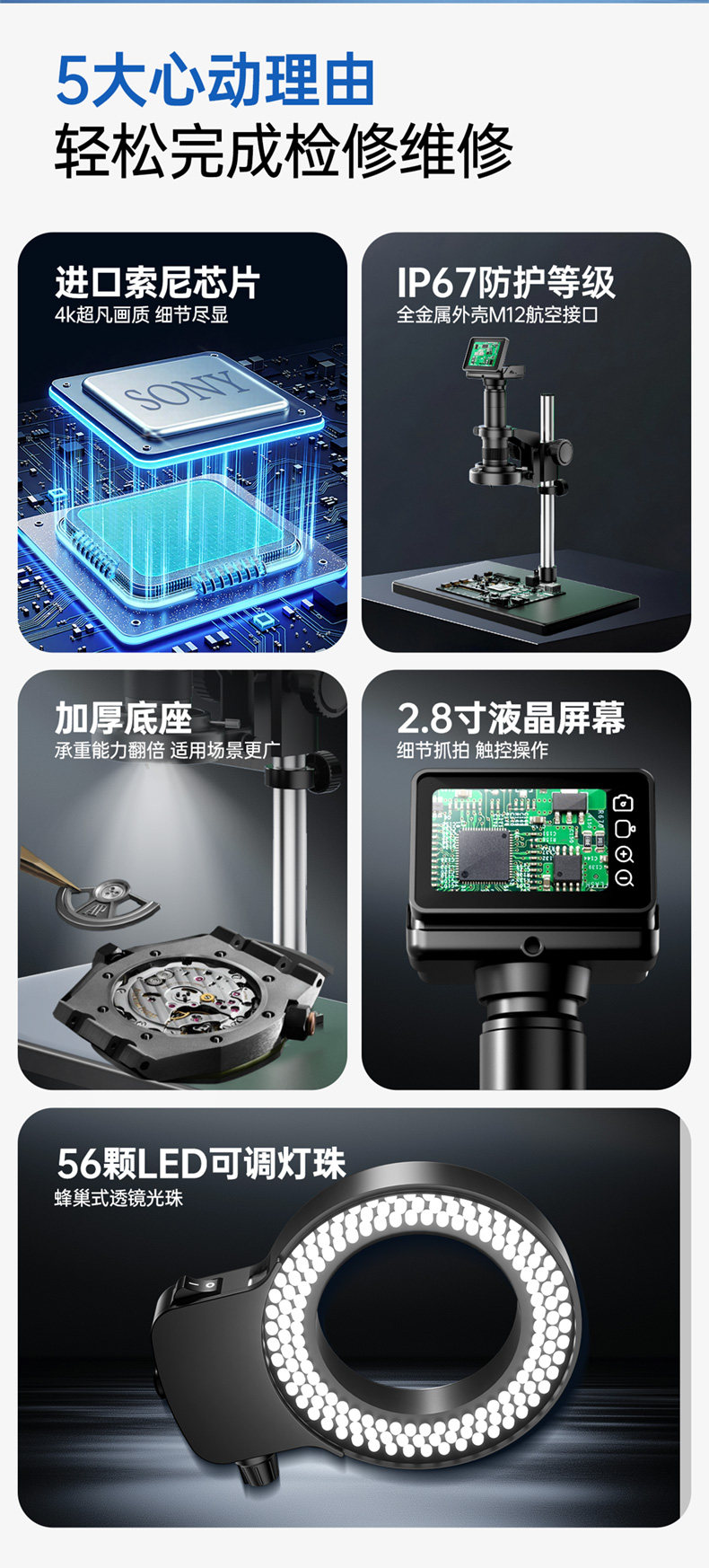 5大心动理由
轻松完成检修维修

进口索尼芯片
4k超凡画质 细节尽显

SONY

IP67防护等级
全金属外壳M12航空接口

加厚底座
承重能力翻倍 适用场景更广

2.8寸液晶屏幕
细节抓拍 触控操作

56颗LED可调灯珠
蜂巢式透镜光珠