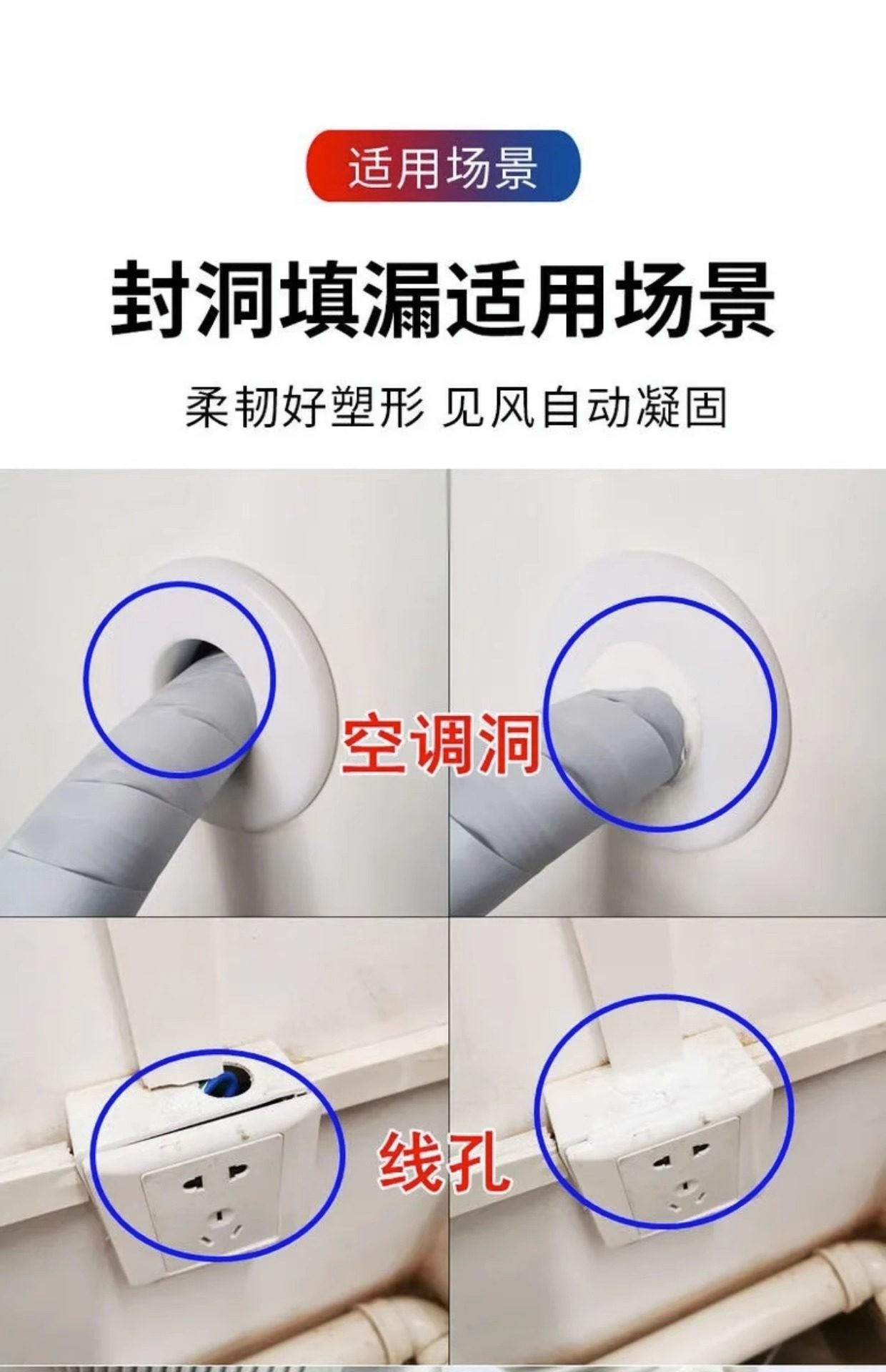 适用场景

封洞填漏适用场景

柔韧好塑形 见风自动凝固

空调洞

线孔