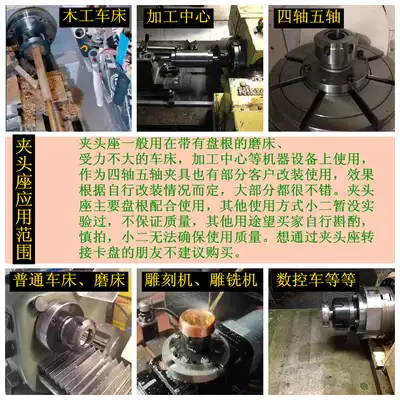 木工车床

加工中心

四轴五轴

夹头座应用范围

夹头座一般用在带有盘根的磨床、受力不大的车床，加工中心等机器设备上使用，作为四轴五轴夹具也有部分客户改装使用，效果根据自行改装情况而定，大部分都很不错。夹头座主要盘根配合使用，其他使用方式小二暂没实验过，不保证质量，其他用途望买家自行斟酌，慎拍，小二无法确保使用质量。想通过夹头座转接卡盘的朋友不建议购买。

普通车床、磨床

雕刻机、雕铣机

数控车等等