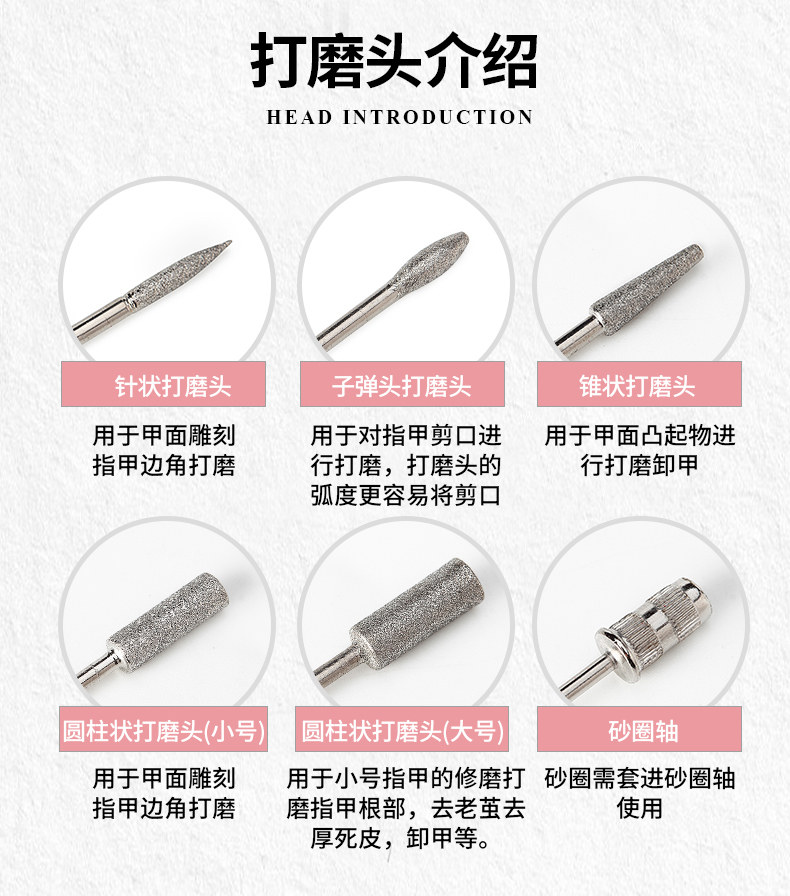 打磨头介绍

HEAD INTRODUCTION

针状打磨头

用于甲面雕刻
指甲边角打磨

子弹头打磨头

用于对指甲剪口进行打磨，打磨头的弧度更容易将剪口

锥状打磨头

用于甲面凸起物进行打磨卸甲

圆柱状打磨头(小号)

用于甲面雕刻
指甲边角打磨

圆柱状打磨头(大号)

用于小号指甲的修磨打磨指甲根部，去老茧去厚死皮，卸甲等。

砂圈轴

砂圈需套进砂圈轴使用