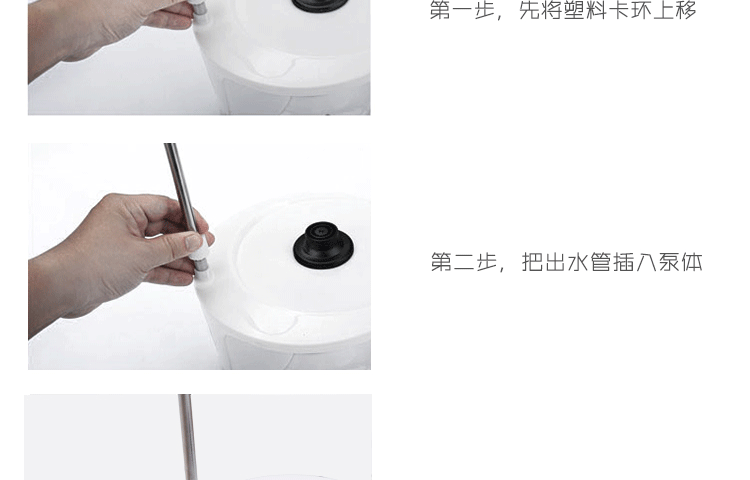 第一步，先将塑料卡环上移

第二步，把出水管插入泵体