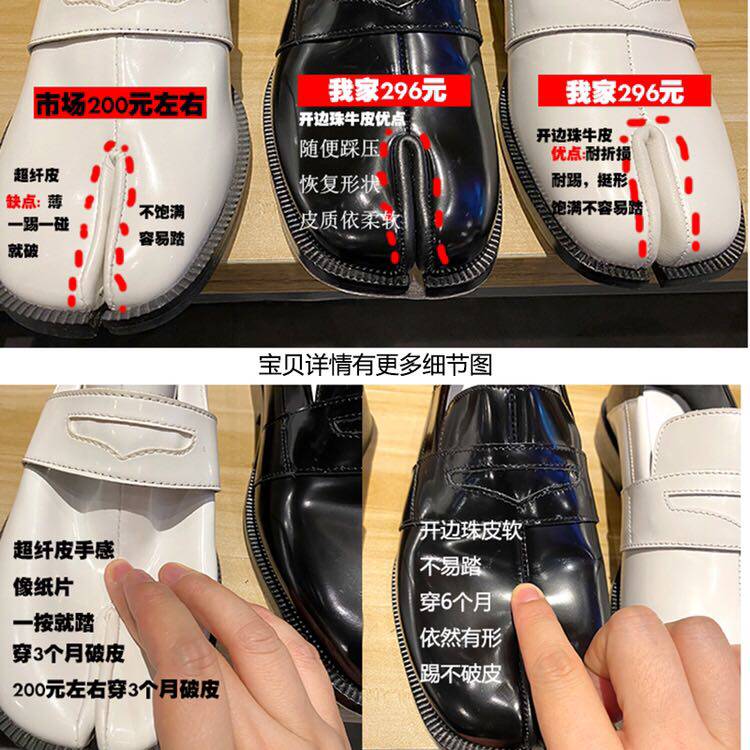 市场200元左右

超纤皮
缺点：薄
一踢一碰
就破

不饱满
容易踏

我家296元

开边珠牛皮优点
随便踩压
恢复形状
皮质依柔软

我家296元

开边珠牛皮
优点:耐折损
耐踢，挺形
饱满不容易踏

宝贝详情有更多细节图

超纤皮手感
像纸片
一按就踏
穿3个月破皮
200元左右穿3个月破皮

开边珠皮软
不易踏
穿6个月
依然有形
踢不破皮